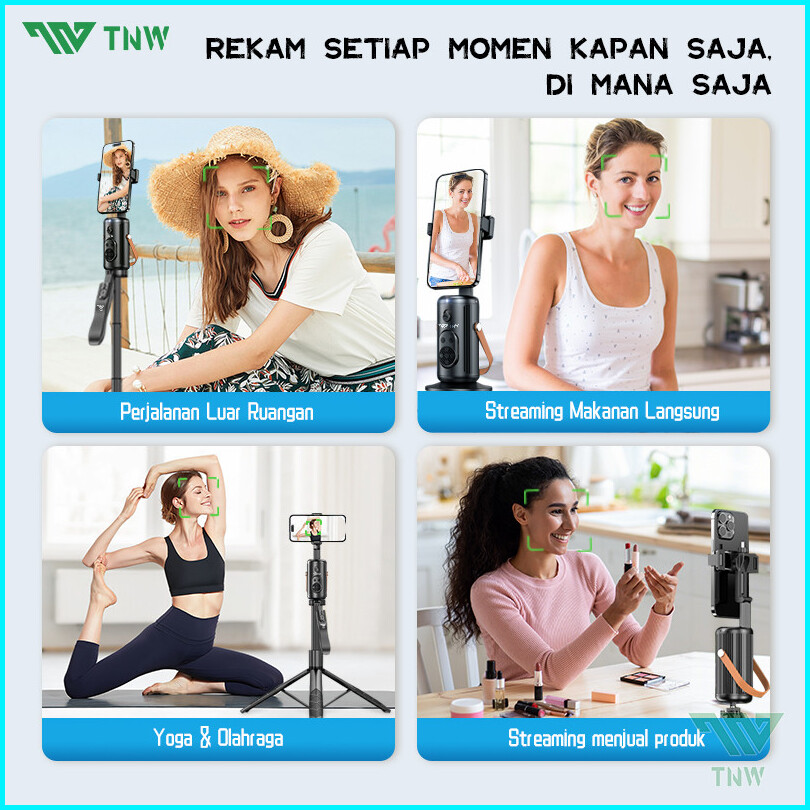 TNW

REKAM SETIAP MOMEN KAPAN SAJA, DI MANA SAJA

Perjalanan Luar Ruangan

Streaming Makanan Langsung

Yoga & Olahraga

Streaming menjual produk

TNW