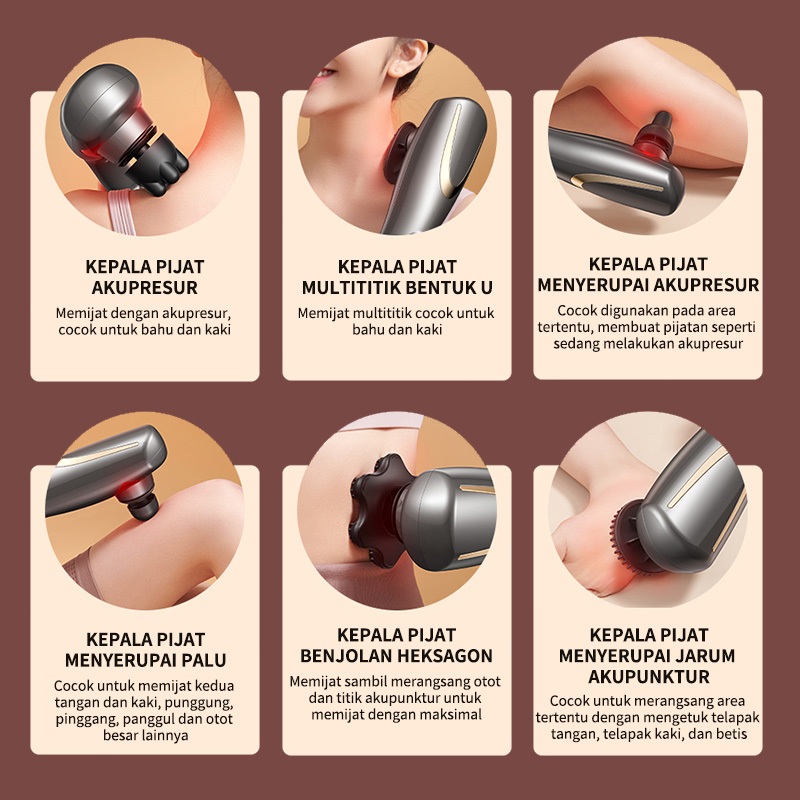 KEPALA PIJAT AKUPRESUR

Memijat dengan akupresur, cocok untuk bahu dan kaki

KEPALA PIJAT MULTITITIK BENTUK U

Memijat multititik cocok untuk bahu dan kaki

KEPALA PIJAT MENYERUPAI AKUPRESUR

Cocok digunakan pada area tertentu, membuat pijatan seperti sedang melakukan akupresur

KEPALA PIJAT MENYERUPAI PALU

Cocok untuk memijat kedua tangan dan kaki, punggung, pinggang, panggul dan otot besar lainnya

KEPALA PIJAT BENJOLAN HEKSAGON

Memijat sambil merangsang otot dan titik akupunktur untuk memijat dengan maksimal

KEPALA PIJAT MENYERUPAI JARUM AKUPUNKTUR

Cocok untuk merangsang area tertentu dengan mengetuk telapak tangan, telapak kaki, dan betis