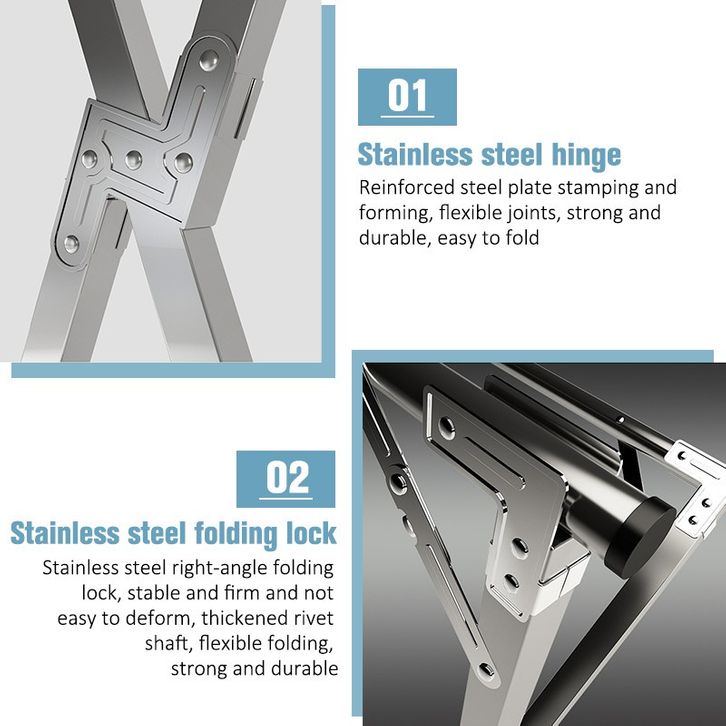 01

Stainless steel hinge

Reinforced steel plate stamping and forming, flexible joints, strong and durable, easy to fold

02

Stainless steel folding lock

Stainless steel right-angle folding lock, stable and firm and not easy to deform, thickened rivet shaft, flexible folding, strong and durable