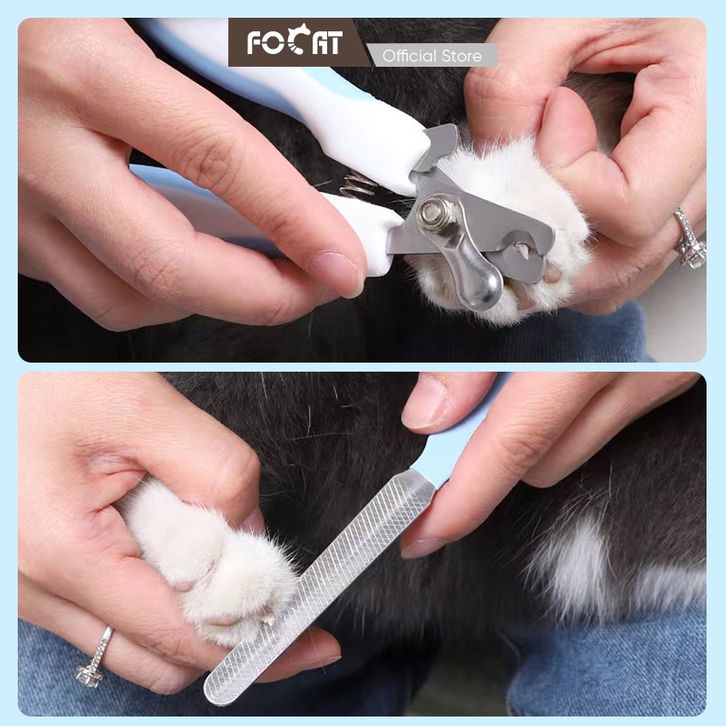 FOCAT Official Store