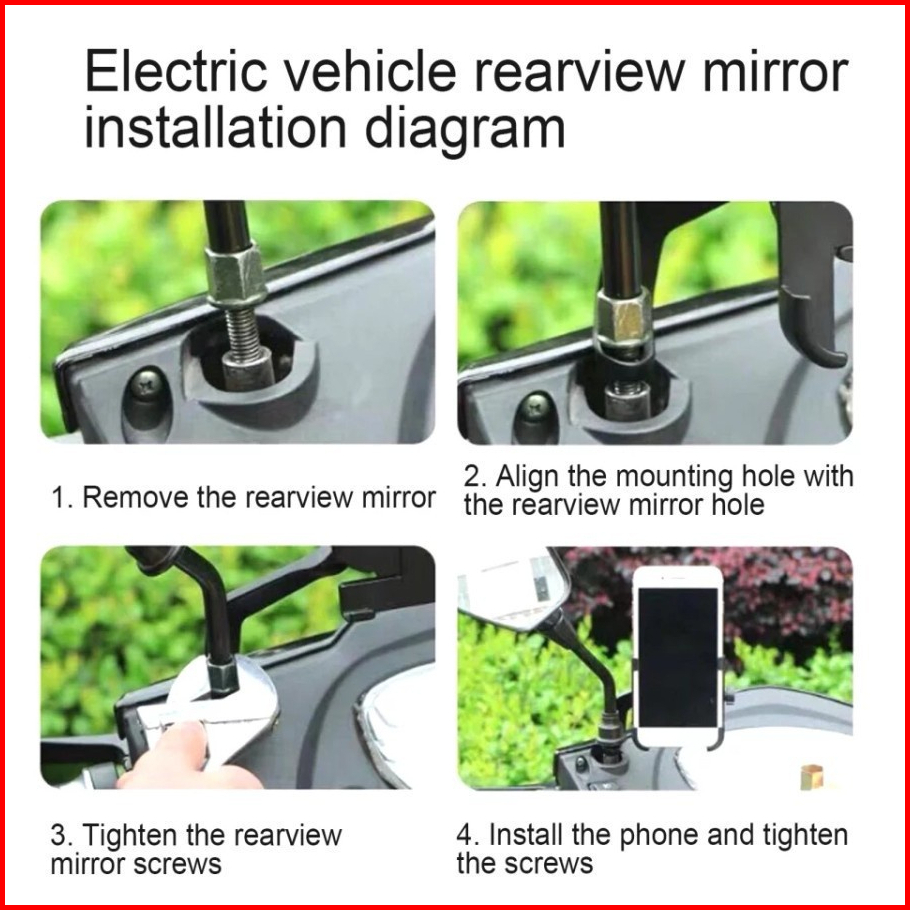 Electric vehicle rearview mirror installation diagram

1. Remove the rearview mirror

2. Align the mounting hole with the rearview mirror hole

3. Tighten the rearview mirror screws

4. Install the phone and tighten the screws