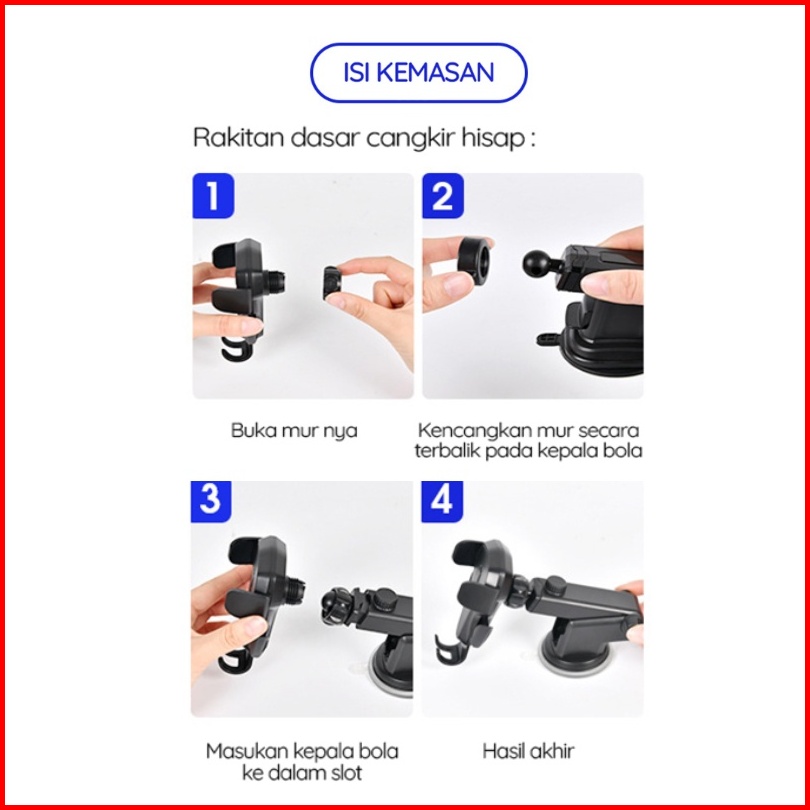 ISI KEMASAN

Rakitan dasar cangkir hisap :

1

Buka mur nya

2

Kencangkan mur secara terbalik pada kepala bola

3

Masukan kepala bola ke dalam slot

4

Hasil akhir