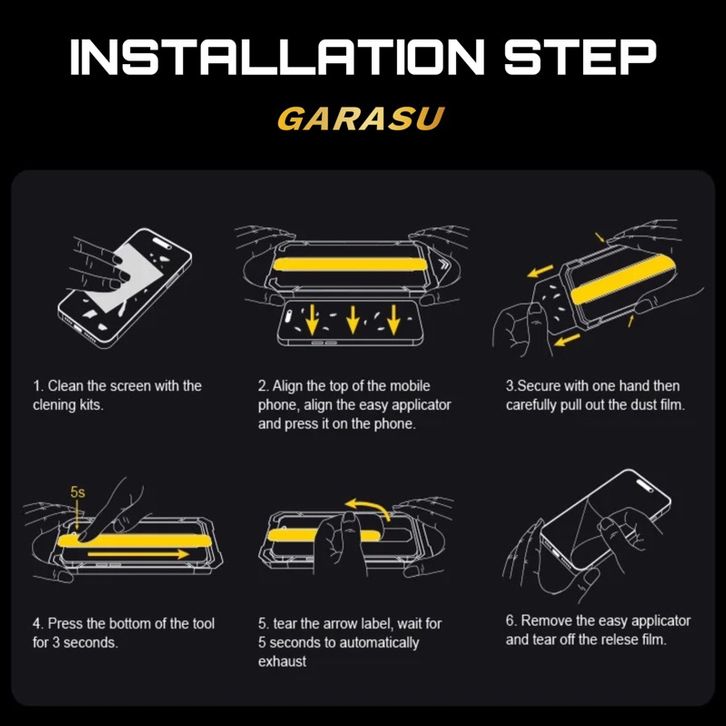 INSTALLATION STEP

GARASU

1. Clean the screen with the clening kits.

2. Align the top of the mobile phone, align the easy applicator and press it on the phone.

3.Secure with one hand then carefully pull out the dust film.

5s

4. Press the bottom of the tool for 3 seconds.

5. tear the arrow label, wait for 5 seconds to automatically exhaust

6. Remove the easy applicator and tear off the relese film.