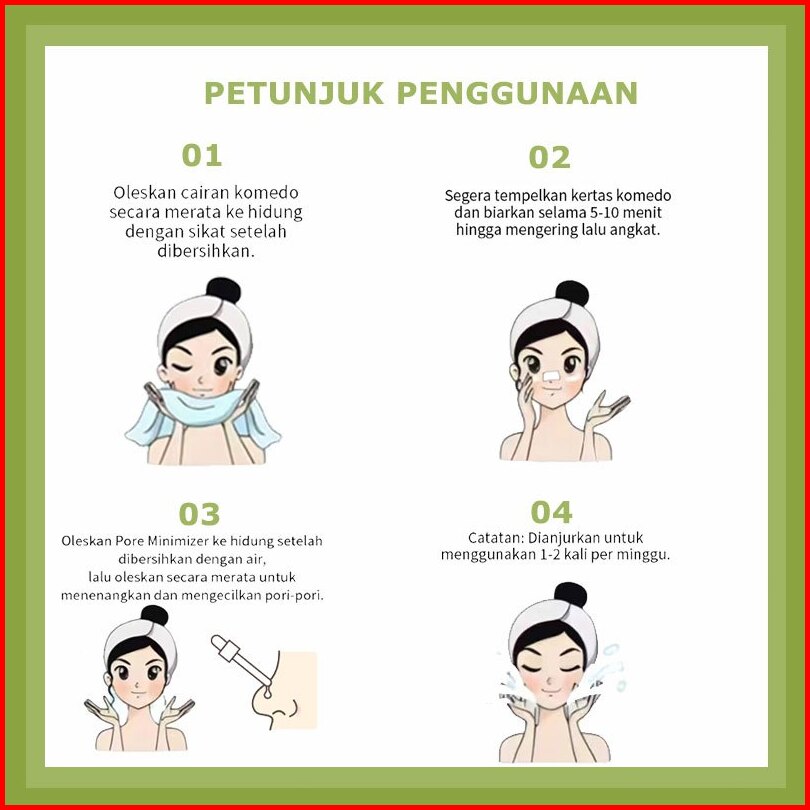 PETUNJUK PENGGUNAAN

01

Oleskan cairan komedo secara merata ke hidung dengan sikat setelah dibersihkan.

02

Segera tempelkan kertas komedo dan biarkan selama 5-10 menit hingga mengering lalu angkat.

03

Oleskan Pore Minimizer ke hidung setelah dibersihkan dengan air, lalu oleskan secara merata untuk menenangkan dan mengecilkan pori-pori.

04

Catatan: Dianjurkan untuk menggunakan 1-2 kali per minggu.