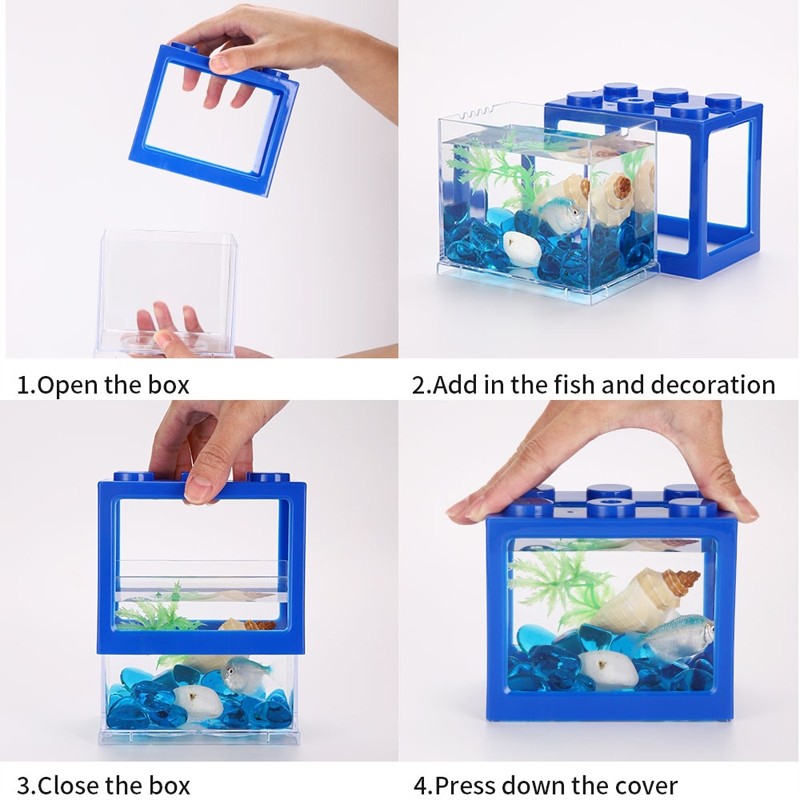 1.Open the box

2.Add in the fish and decoration

3.Close the box

4.Press down the cover