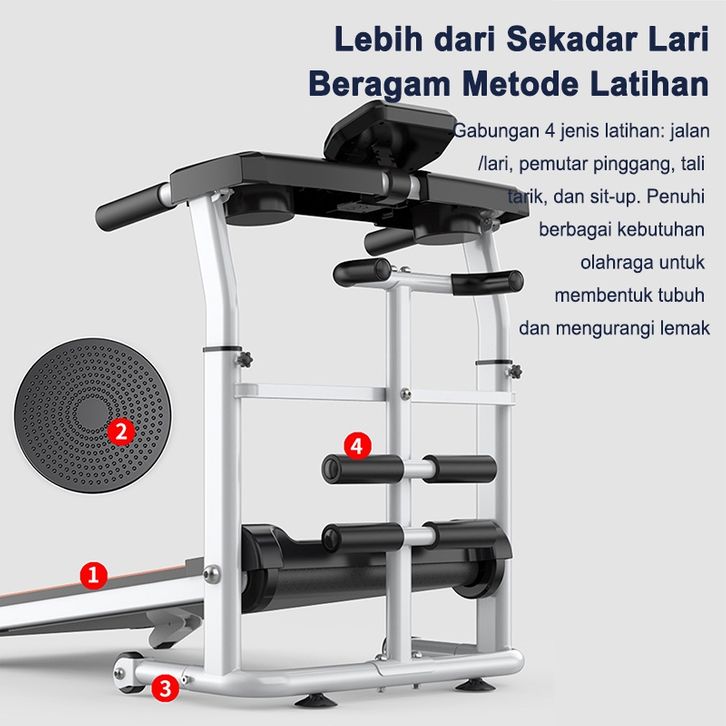 Lebih dari Sekadar Lari
Beragam Metode Latihan

Gabungan 4 jenis latihan: jalan /lari, pemutar pinggang, tali tarik, dan sit-up. Penuhi berbagai kebutuhan olahraga untuk membentuk tubuh dan mengurangi lemak

2

4

1

3