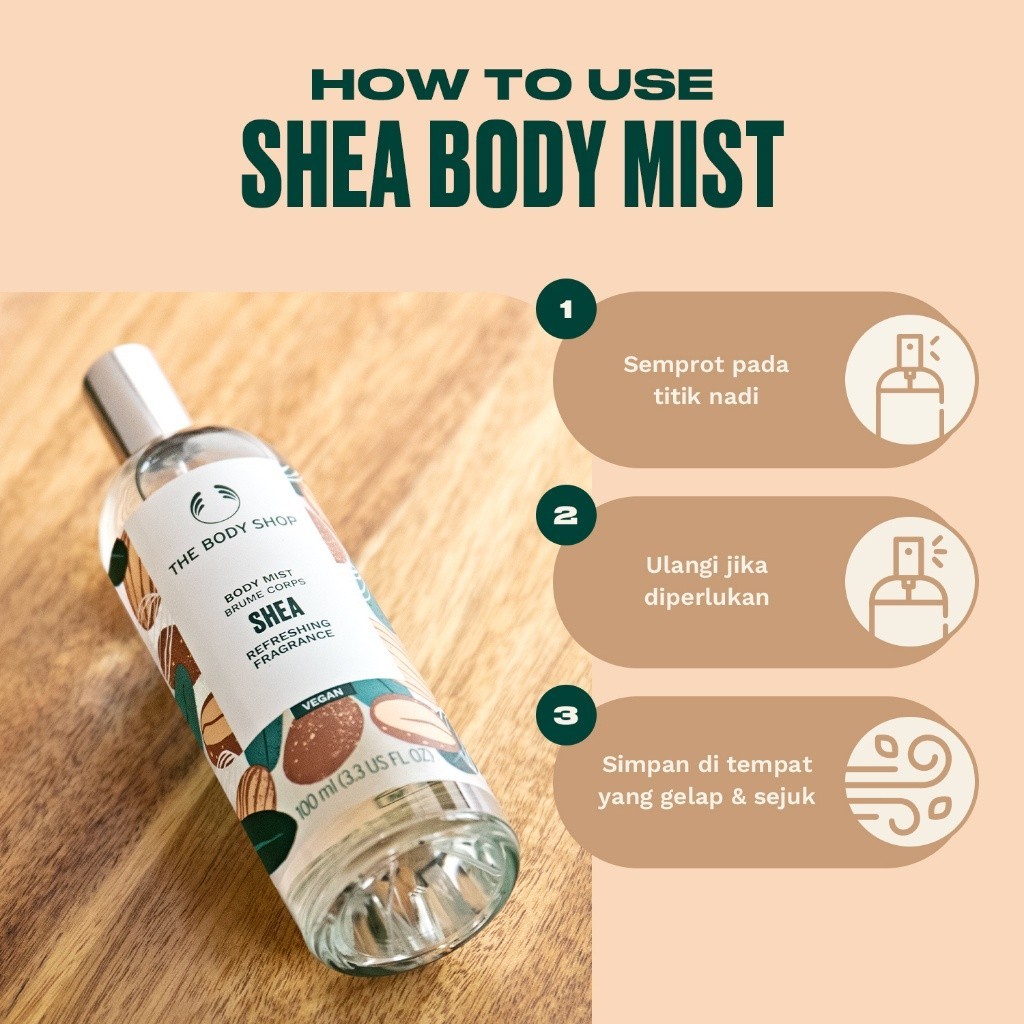 HOW TO USE
SHEA BODY MIST

THE BODY SHOP
BODY MIST
BRUME CORPS
SHEA
REFRESHING FRAGRANCE
VEGAN
100 ml (3.3 US FL OZ)

1
Semprot pada titik nadi

2
Ulangi jika diperlukan

3
Simpan di tempat yang gelap & sejuk