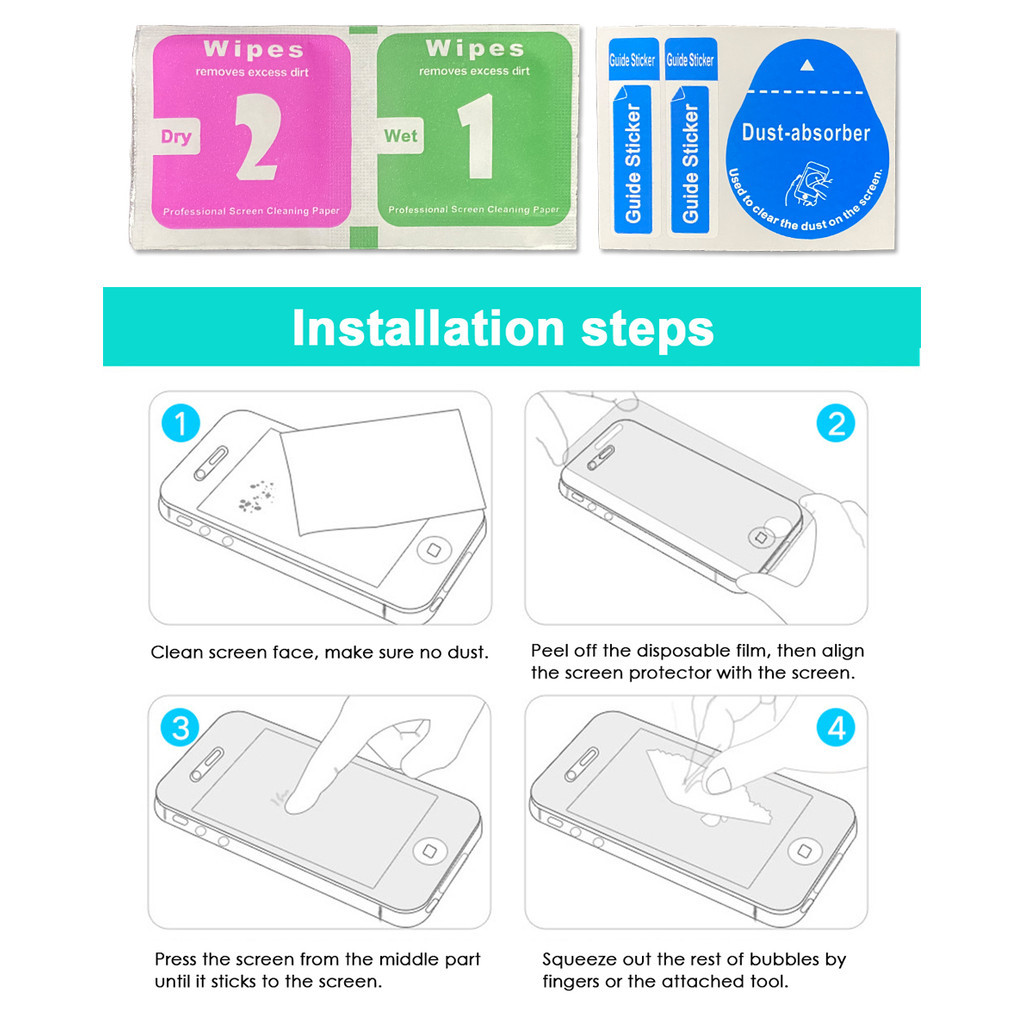 Wipes
removes excess dirt
Dry 2
Professional Screen Cleaning Paper

Wipes
removes excess dirt
Wet 1
Professional Screen Cleaning Paper

Guide Sticker
Guide Sticker

Guide Sticker
Guide Sticker

Dust-absorber
Used to clear the dust on the screen.

Installation steps

1
Clean screen face, make sure no dust.

2
Peel off the disposable film, then align the screen protector with the screen.

3
Press the screen from the middle part until it sticks to the screen.

4
Squeeze out the rest of bubbles by fingers or the attached tool.