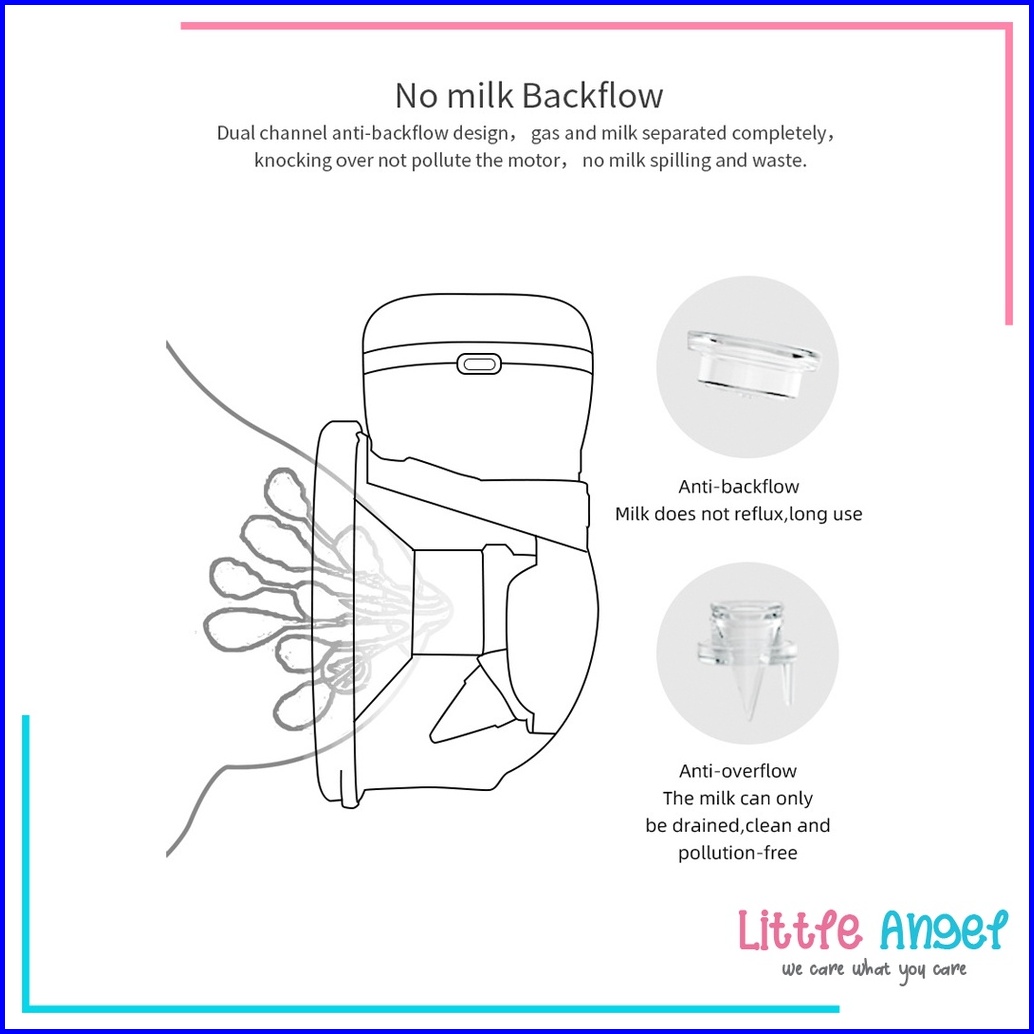 No milk Backflow

Dual channel anti-backflow design， gas and milk separated completely， knocking over not pollute the motor， no milk spilling and waste.

Anti-backflow
Milk does not reflux,long use

Anti-overflow
The milk can only be drained,clean and pollution-free

Little Angel
we care what you care