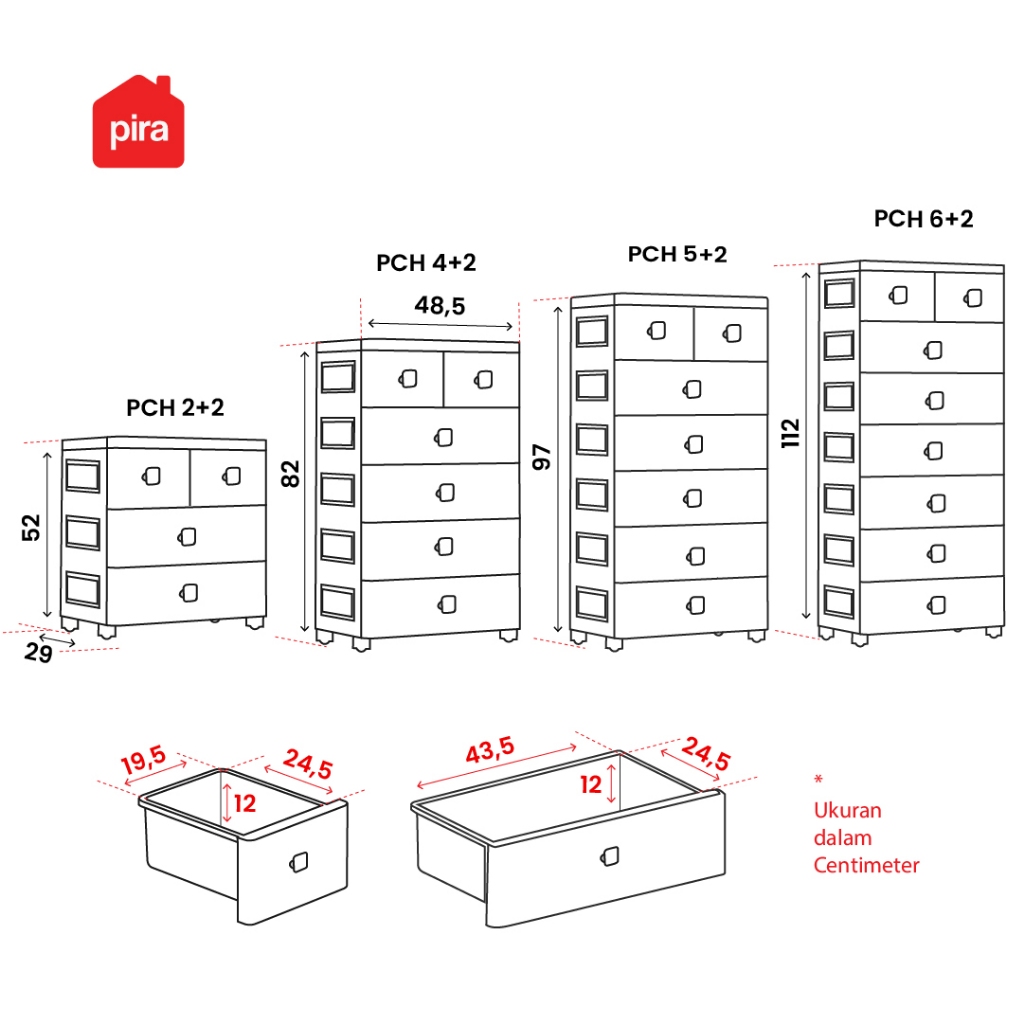 pira

PCH 2+2

52

29

PCH 4+2

48,5

82

PCH 5+2

97

PCH 6+2

112

19,5

24,5

12

43,5

24,5

12

*
Ukuran dalam Centimeter