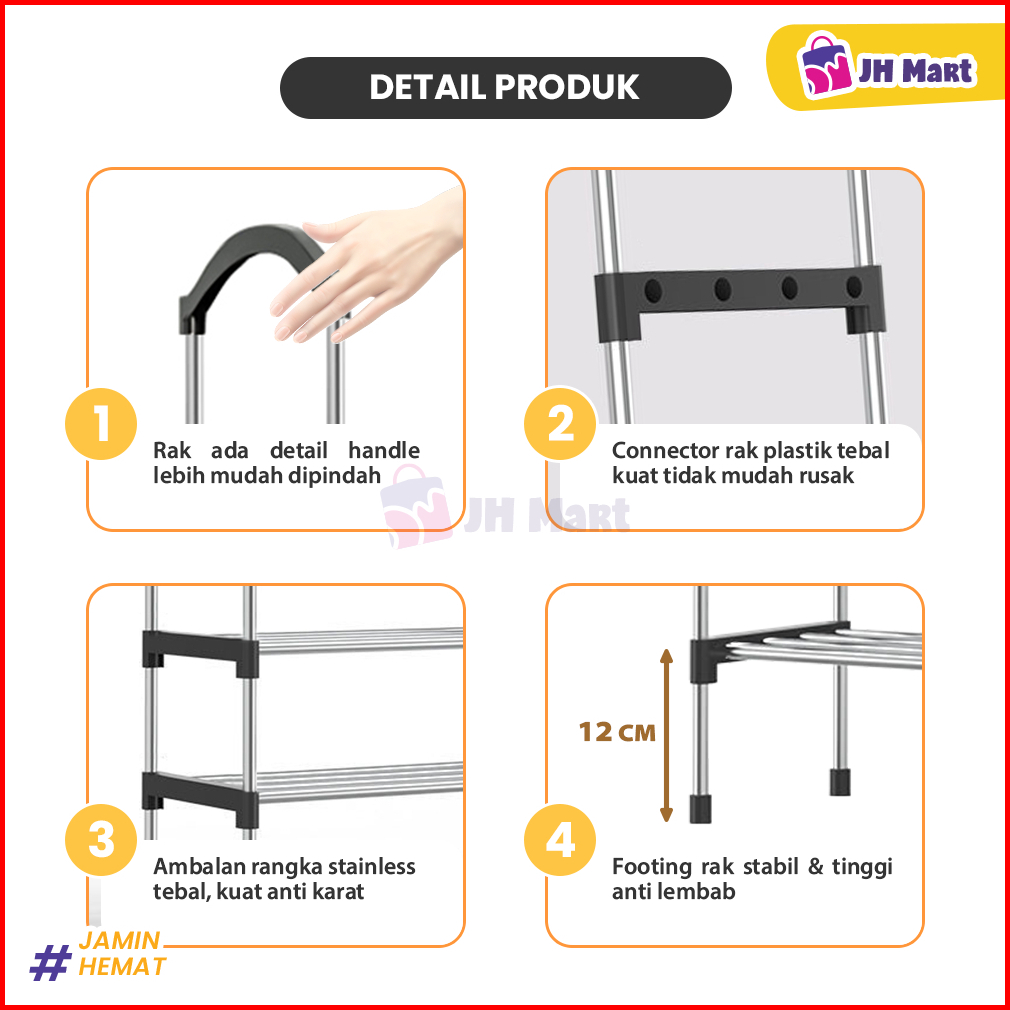 DETAIL PRODUK

JH Mart

1

Rak ada detail handle lebih mudah dipindah

2

Connector rak plastik tebal kuat tidak mudah rusak

JH Mart

3

Ambalan rangka stainless tebal, kuat anti karat

12 CM

4

Footing rak stabil & tinggi anti lembab

# JAMIN HEMAT