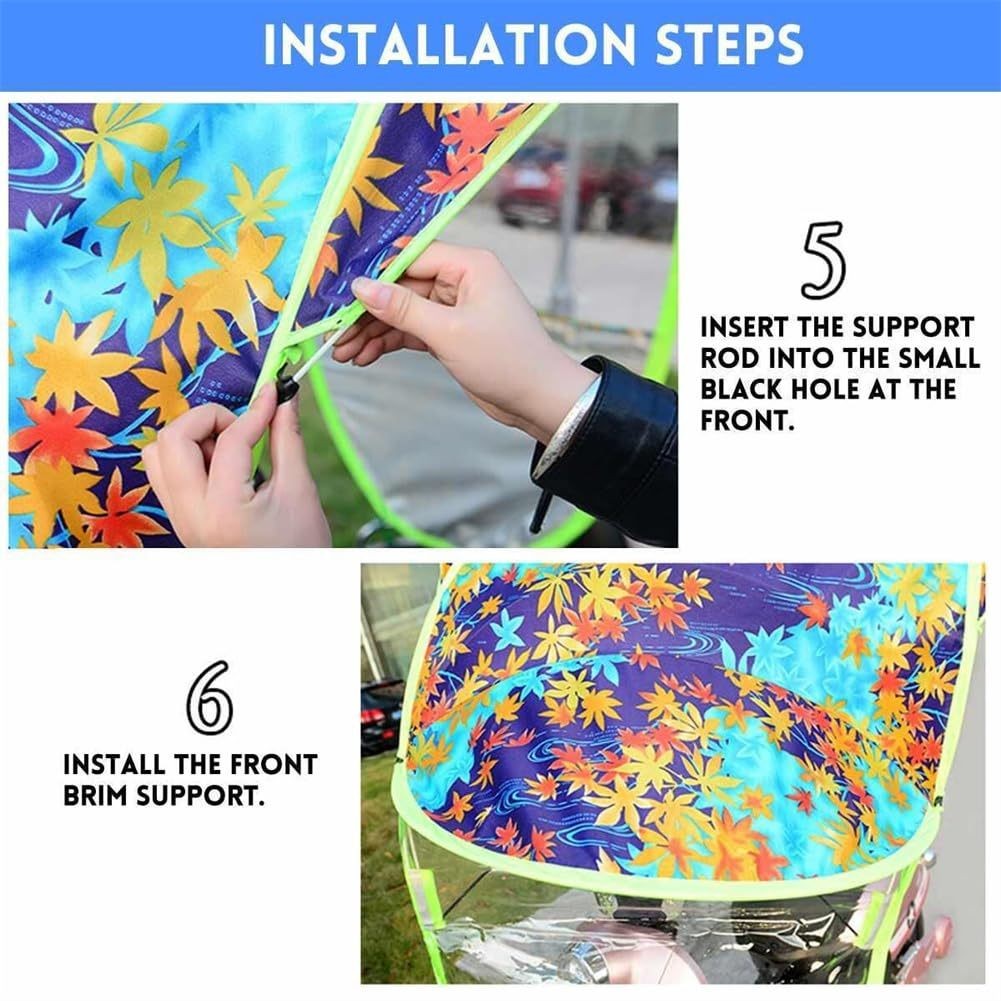 INSTALLATION STEPS

5

INSERT THE SUPPORT ROD INTO THE SMALL BLACK HOLE AT THE FRONT.

6

INSTALL THE FRONT BRIM SUPPORT.