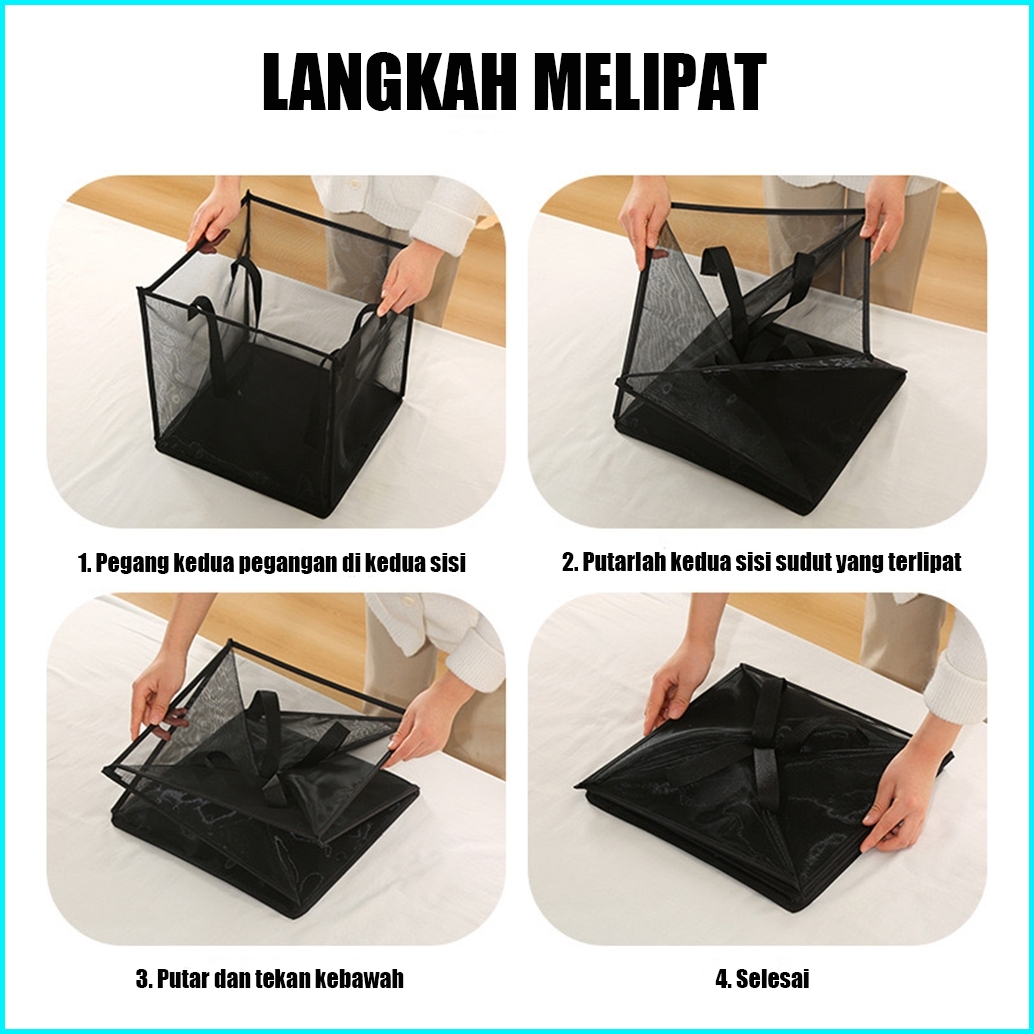 LANGKAH MELIPAT

1. Pegang kedua pegangan di kedua sisi

2. Putarlah kedua sisi sudut yang terlipat

3. Putar dan tekan kebawah

4. Selesai