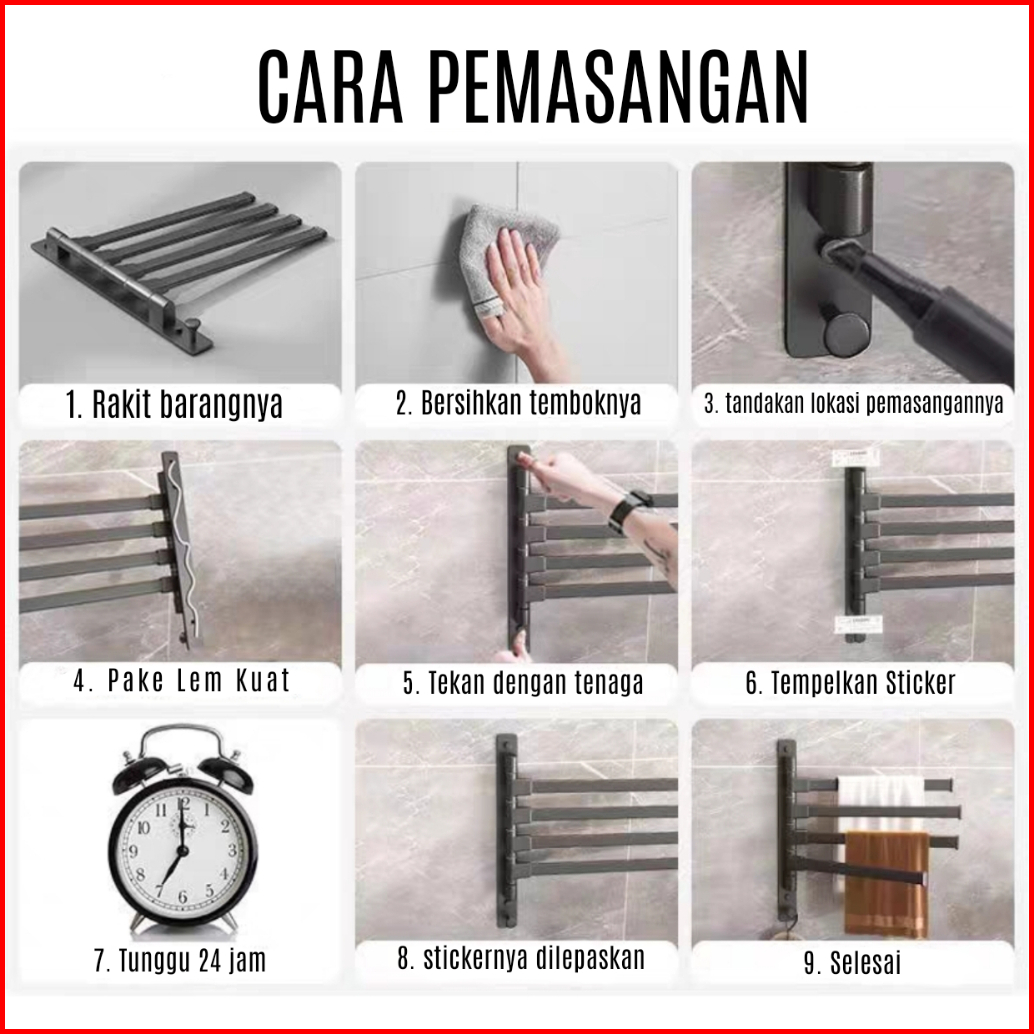 CARA PEMASANGAN

1. Rakit barangnya

2. Bersihkan temboknya

3. tandakan lokasi pemasangannya

4. Pake Lem Kuat

5. Tekan dengan tenaga

6. Tempelkan Sticker

12
1
2
3
4
5
6
7
8
9
10
11

7. Tunggu 24 jam

8. stickernya dilepaskan

9. Selesai