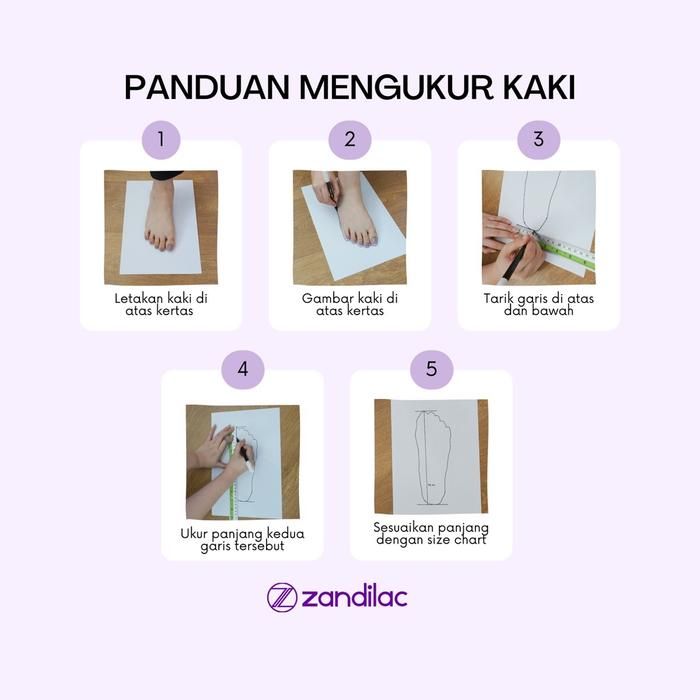 PANDUAN MENGUKUR KAKI

1

Letakan kaki di atas kertas

2

Gambar kaki di atas kertas

3

Tarik garis di atas dan bawah

4

Ukur panjang kedua garis tersebut

5

Sesuaikan panjang dengan size chart

zandilac