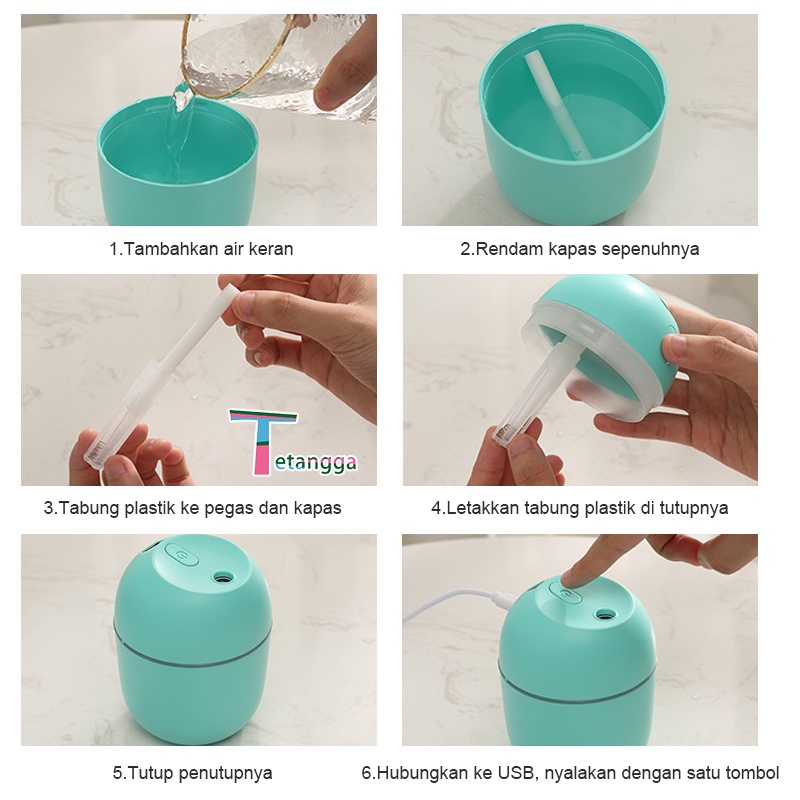 1.Tambahkan air keran

2.Rendam kapas sepenuhnya

Tetangga

3.Tabung plastik ke pegas dan kapas

4.Letakkan tabung plastik di tutupnya

5.Tutup penutupnya

6.Hubungkan ke USB, nyalakan dengan satu tombol