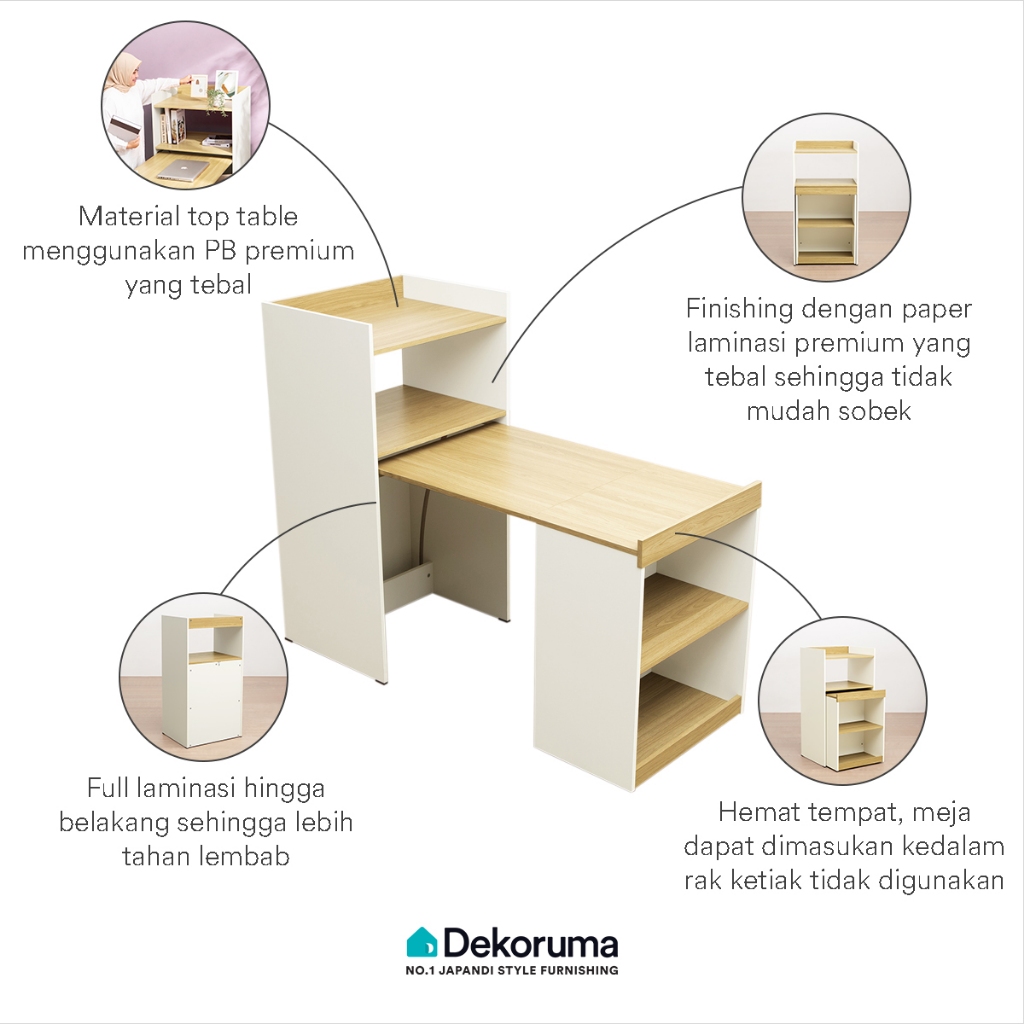 Material top table menggunakan PB premium yang tebal

Finishing dengan paper laminasi premium yang tebal sehingga tidak mudah sobek

Full laminasi hingga belakang sehingga lebih tahan lembab

Hemat tempat, meja dapat dimasukan kedalam rak ketiak tidak digunakan

Dekoruma
NO.1 JAPANDI STYLE FURNISHING