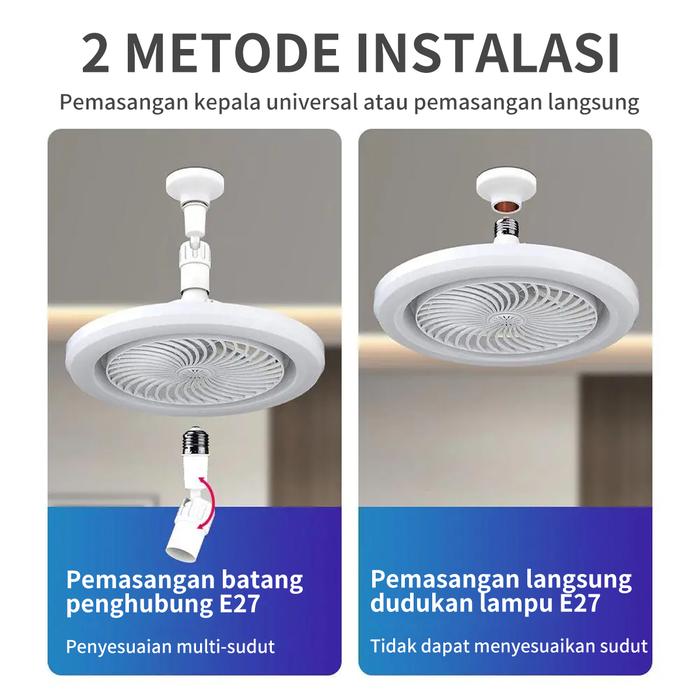 2 METODE INSTALASI

Pemasangan kepala universal atau pemasangan langsung

Pemasangan batang penghubung E27

Penyesuaian multi-sudut

Pemasangan langsung dudukan lampu E27

Tidak dapat menyesuaikan sudut