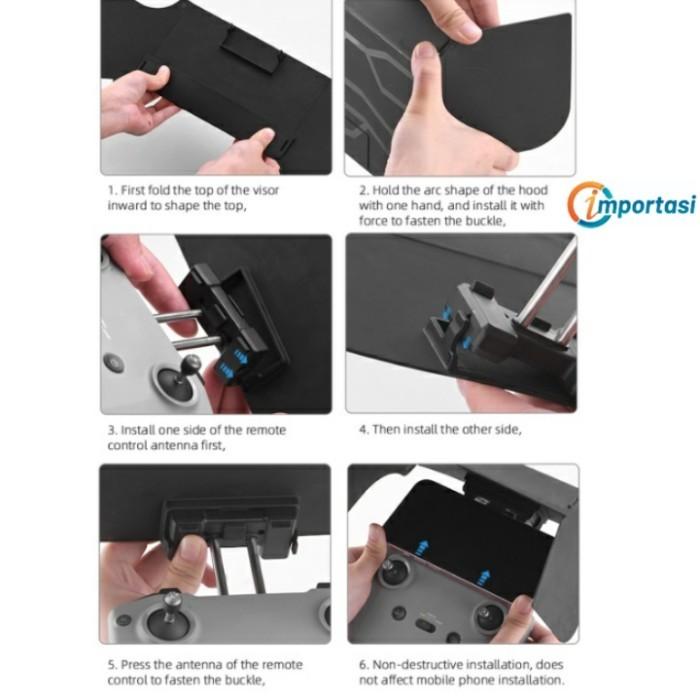 1. First fold the top of the visor inward to shape the top,

2. Hold the arc shape of the hood with one hand, and install it with force to fasten the buckle,

importasi

3. Install one side of the remote control antenna first,

4. Then install the other side,

5. Press the antenna of the remote control to fasten the buckle,

6. Non-destructive installation, does not affect mobile phone installation.