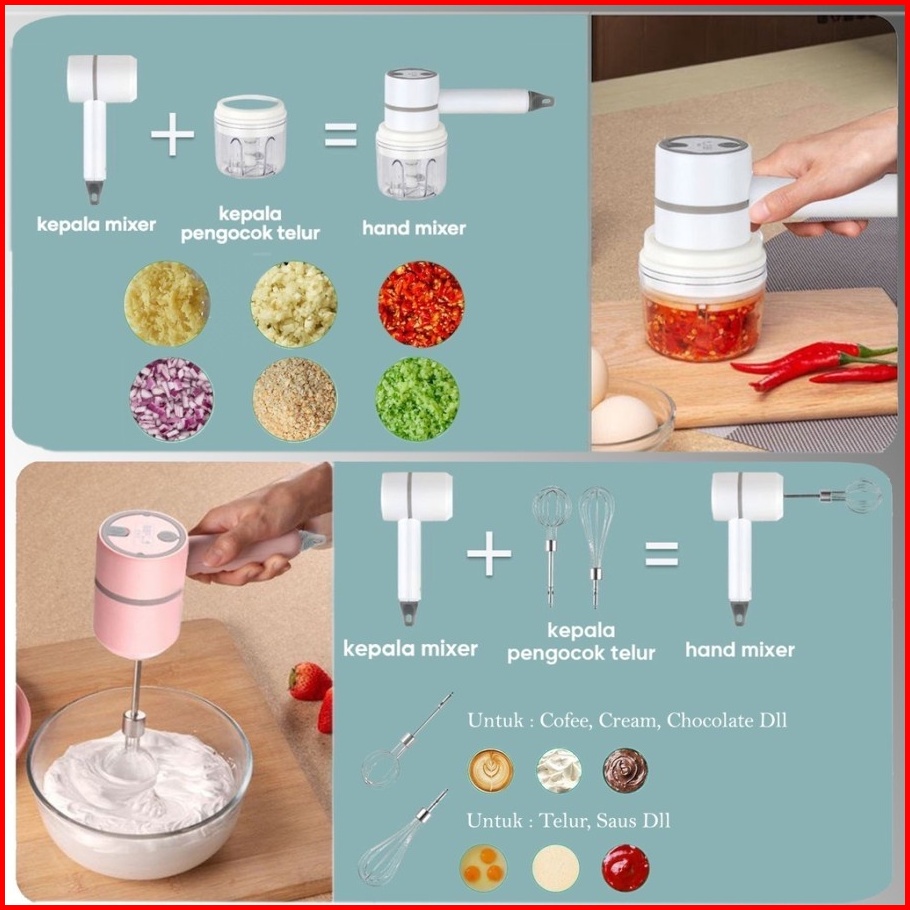 kepala mixer

kepala pengocok telur

hand mixer

kepala mixer

kepala pengocok telur

hand mixer

Untuk : Cofee, Cream, Chocolate Dll

Untuk : Telur, Saus Dll