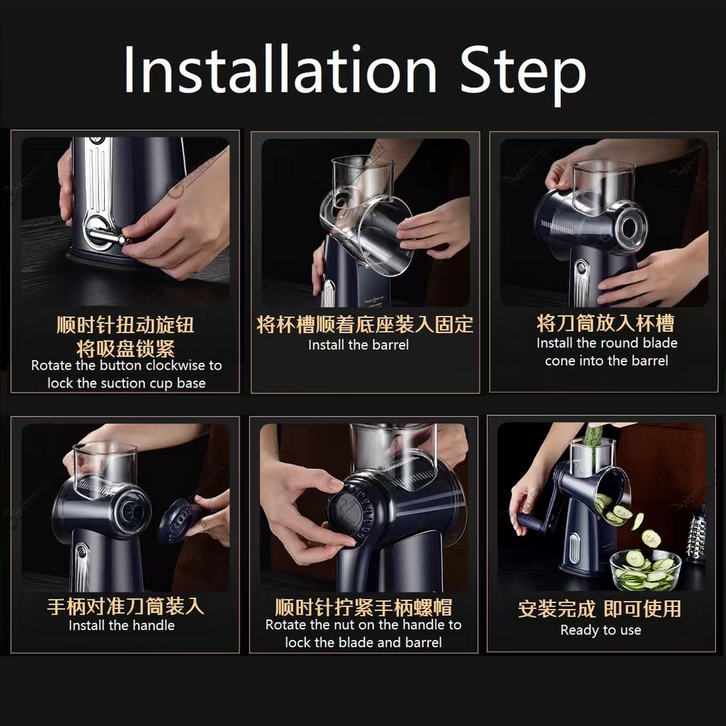 Installation Step

顺时针扭动旋钮
将吸盘锁紧
Rotate the button clockwise to lock the suction cup base

将杯槽顺着底座装入固定
Install the barrel

将刀筒放入杯槽
Install the round blade cone into the barrel

手柄对准刀筒装入
Install the handle

顺时针拧紧手柄螺帽
Rotate the nut on the handle to lock the blade and barrel

安装完成 即可使用
Ready to use