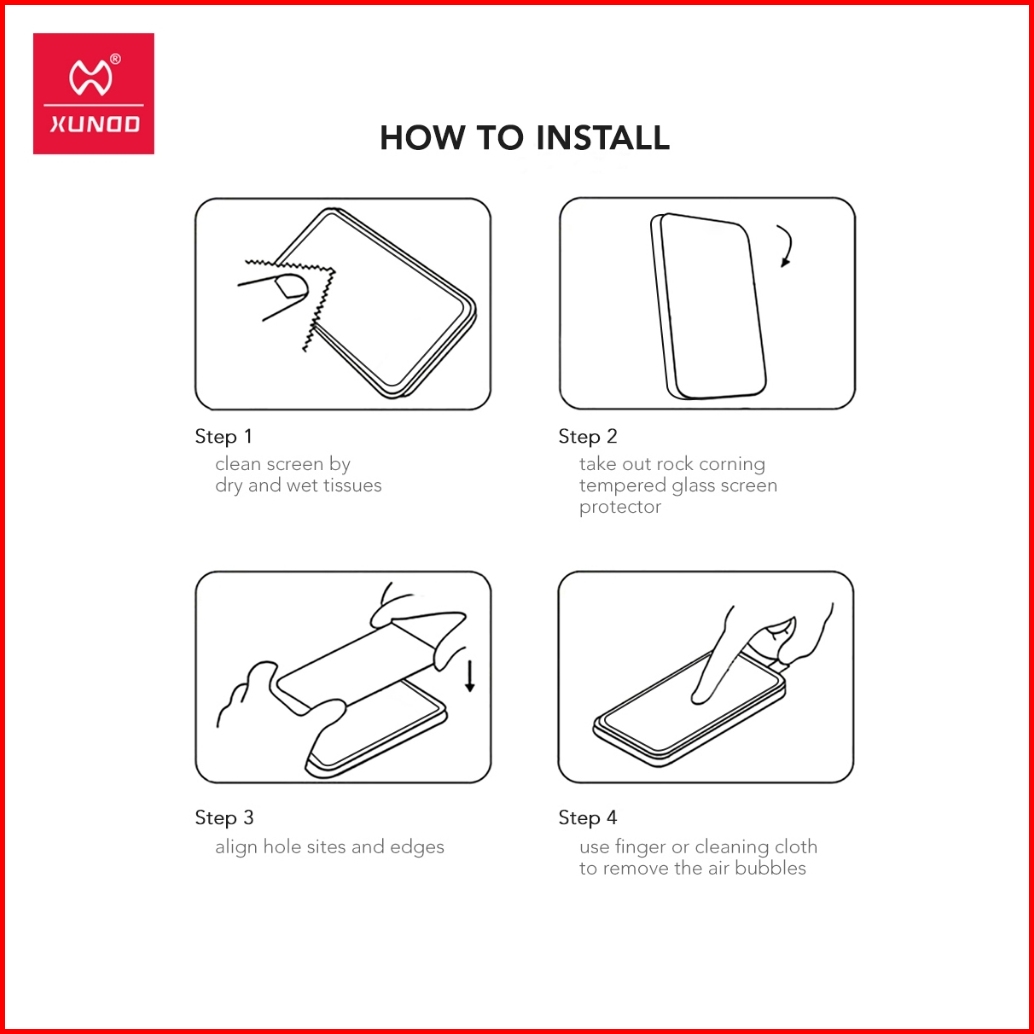 XUNDD

HOW TO INSTALL

Step 1
clean screen by dry and wet tissues

Step 2
take out rock corning tempered glass screen protector

Step 3
align hole sites and edges

Step 4
use finger or cleaning cloth to remove the air bubbles