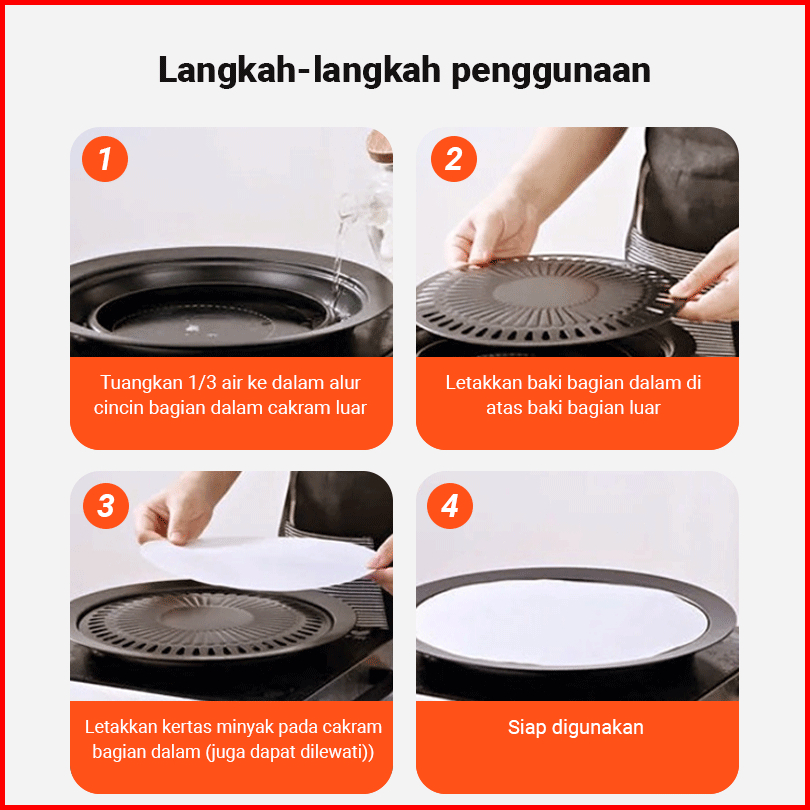 Langkah-langkah penggunaan

1

Tuangkan 1/3 air ke dalam alur cincin bagian dalam cakram luar

2

Letakkan baki bagian dalam di atas baki bagian luar

3

Letakkan kertas minyak pada cakram bagian dalam (juga dapat dilewati))

4

Siap digunakan