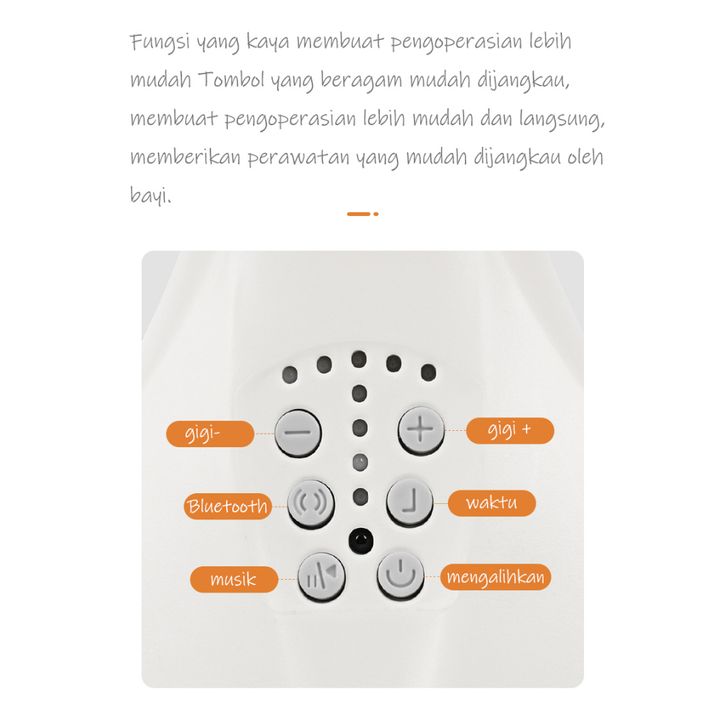 Fungsi yang kaya membuat pengoperasian lebih mudah Tombol yang beragam mudah dijangkau, membuat pengoperasian lebih mudah dan langsung, memberikan perawatan yang mudah dijangkau oleh bayi.

gigi-

gigi +

Bluetooth

waktu

musik

mengalihkan