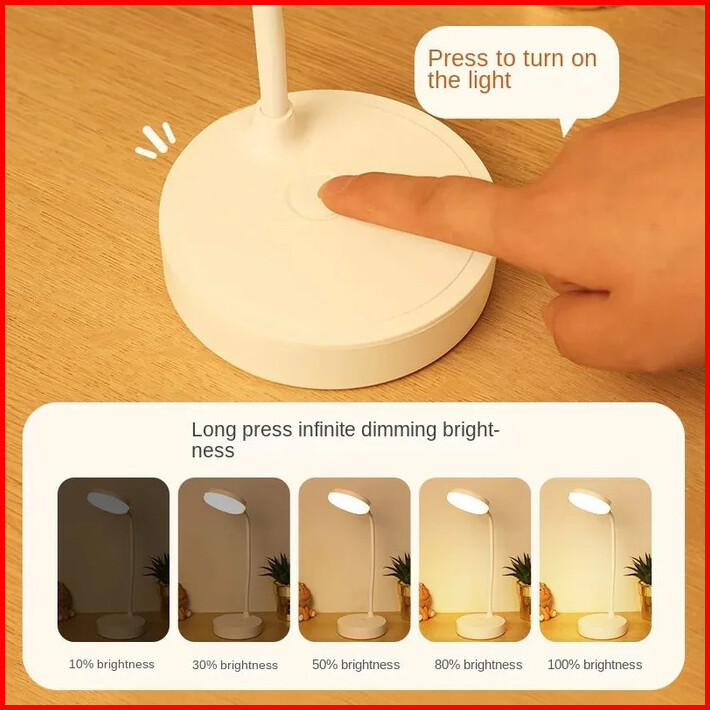 Press to turn on the light

Long press infinite dimming brightness

10% brightness

30% brightness

50% brightness

80% brightness

100% brightness