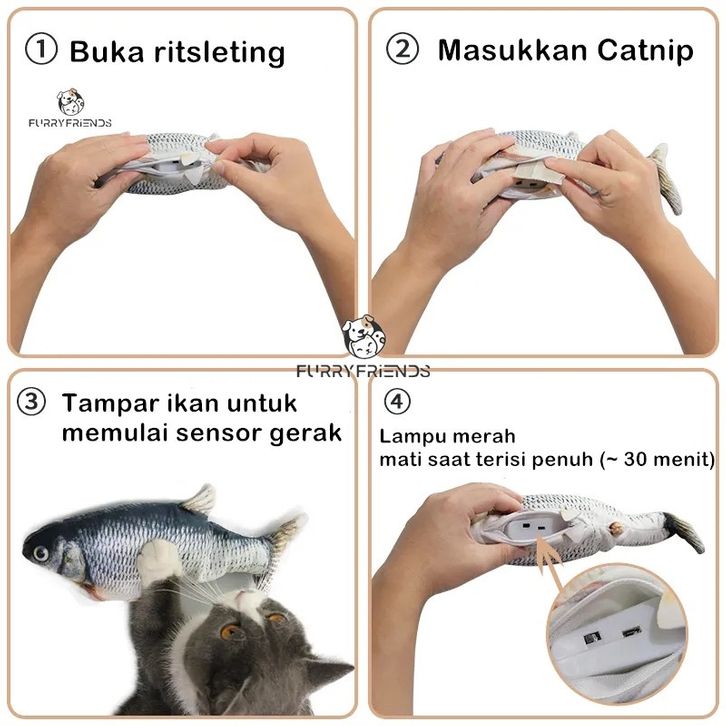 ① Buka ritsleting

FURRYFRIENDS

② Masukkan Catnip

FURRYFRIENDS

③ Tampar ikan untuk memulai sensor gerak

④

Lampu merah
mati saat terisi penuh (~ 30 menit)