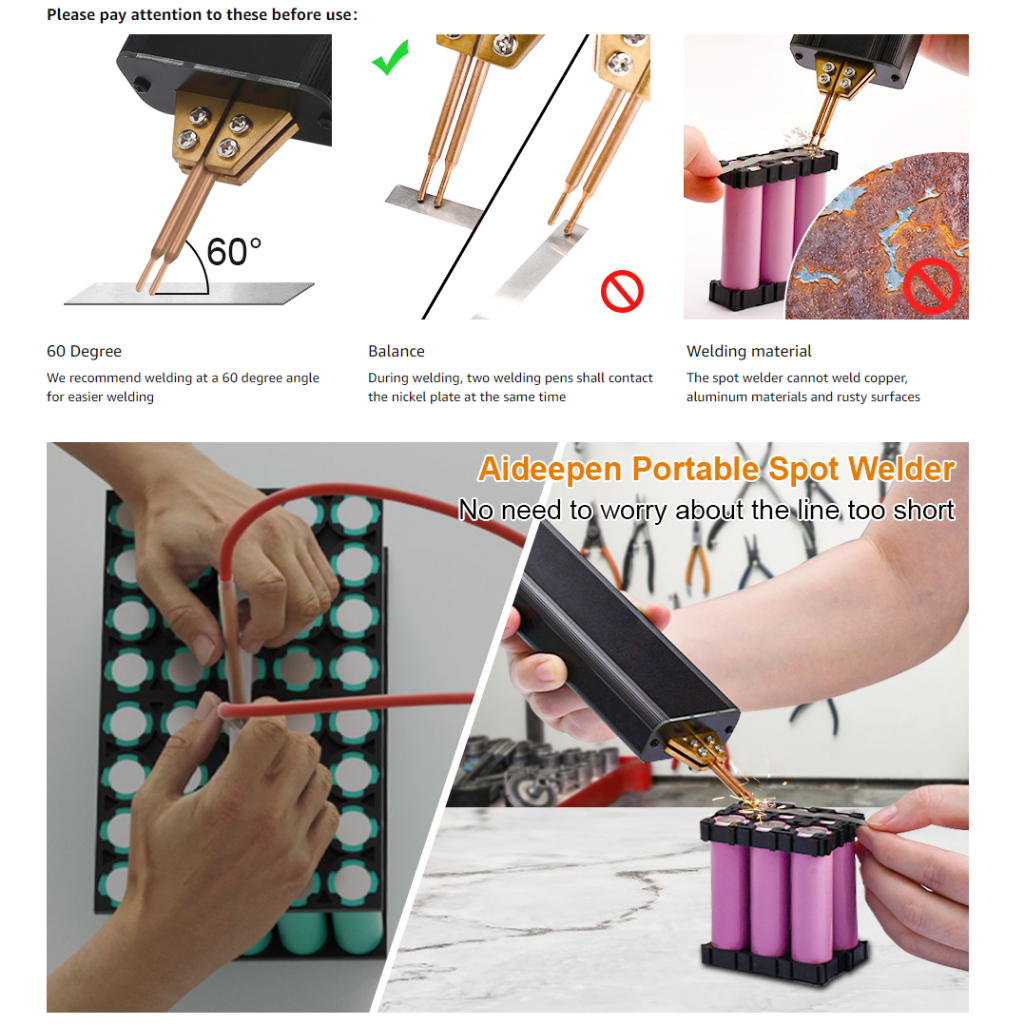 Please pay attention to these before use:

60°

60 Degree

We recommend welding at a 60 degree angle for easier welding

Balance

During welding, two welding pens shall contact the nickel plate at the same time

Welding material

The spot welder cannot weld copper, aluminum materials and rusty surfaces

Aideepen Portable Spot Welder

No need to worry about the line too short