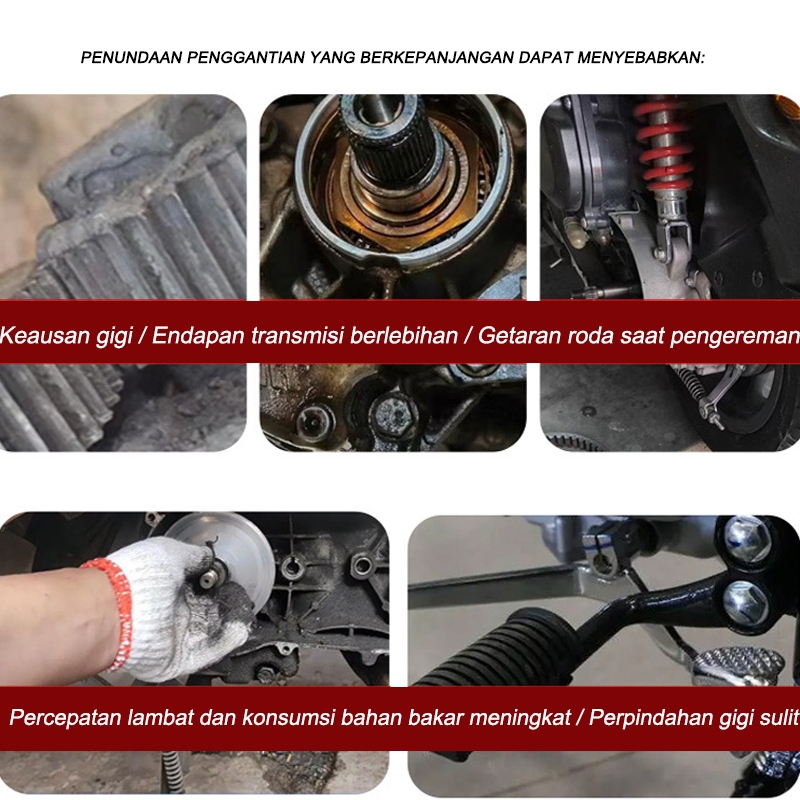 PENUNDAAN PENGGANTIAN YANG BERKEPANJANGAN DAPAT MENYEBABKAN:

Keausan gigi / Endapan transmisi berlebihan / Getaran roda saat pengereman

Percepatan lambat dan konsumsi bahan bakar meningkat / Perpindahan gigi sulit