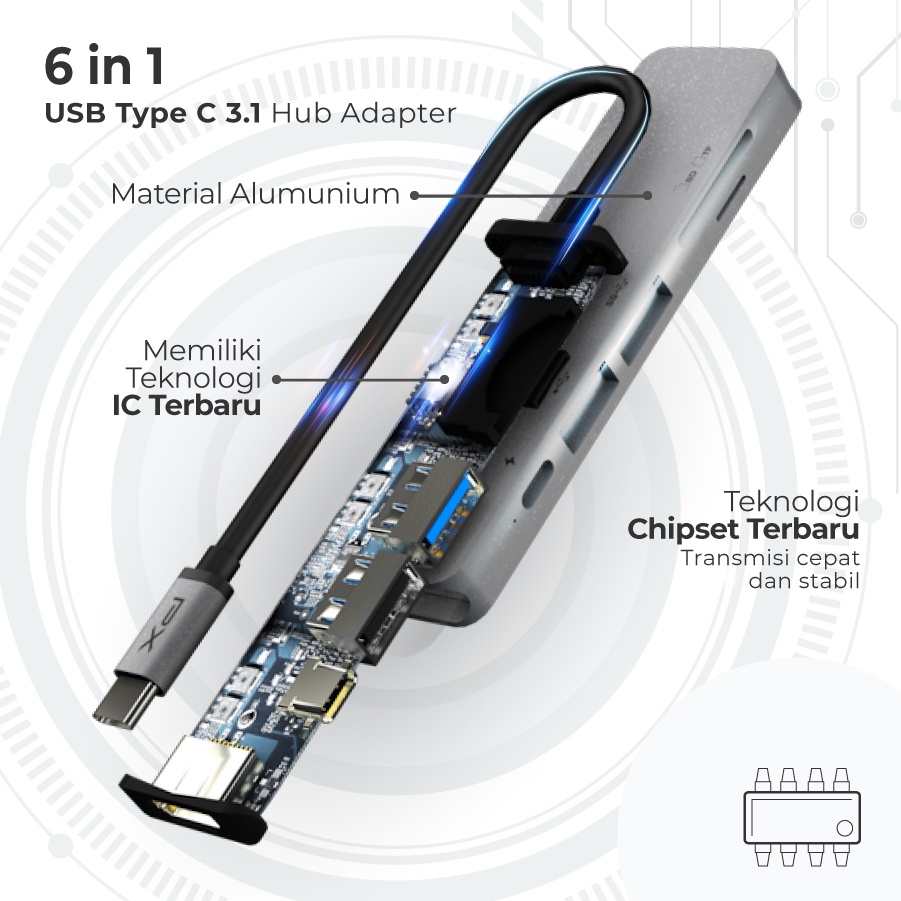 6 in 1
USB Type C 3.1 Hub Adapter

Material Alumunium

Memiliki Teknologi IC Terbaru

Teknologi Chipset Terbaru
Transmisi cepat dan stabil

PX