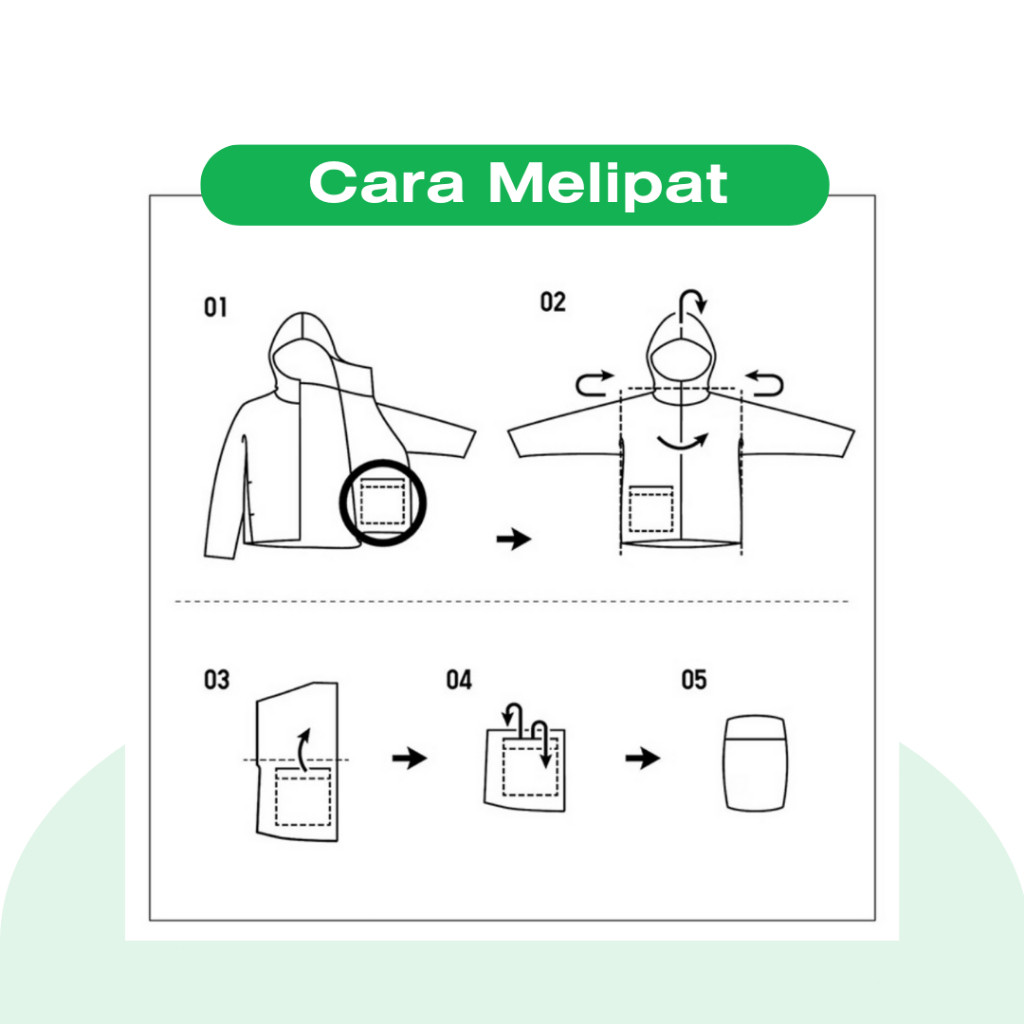 Cara Melipat

01

02

03

04

05