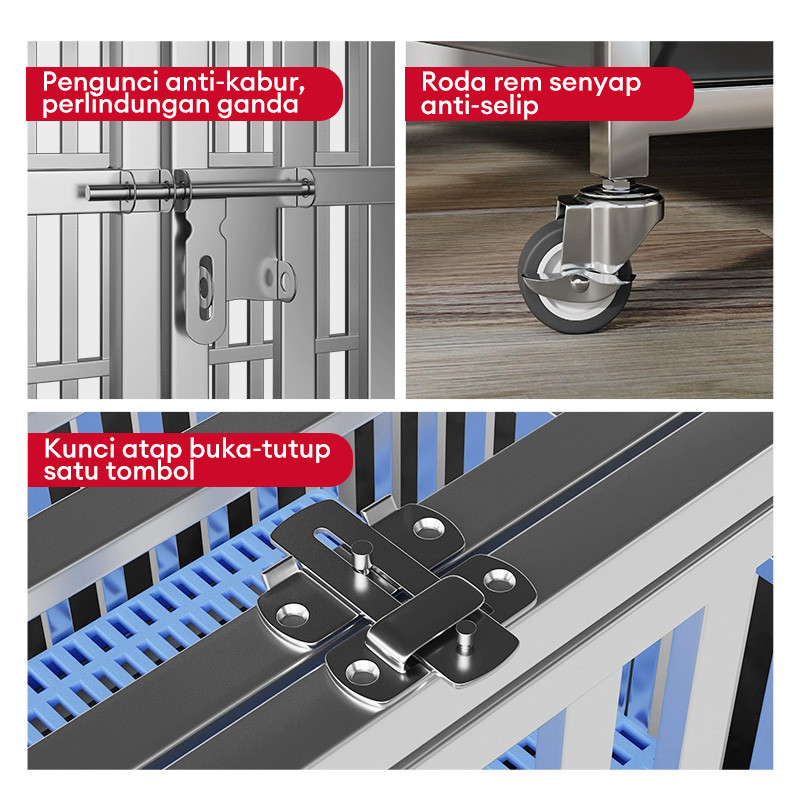 Pengunci anti-kabur, perlindungan ganda

Roda rem senyap anti-selip

Kunci atap buka-tutup satu tombol