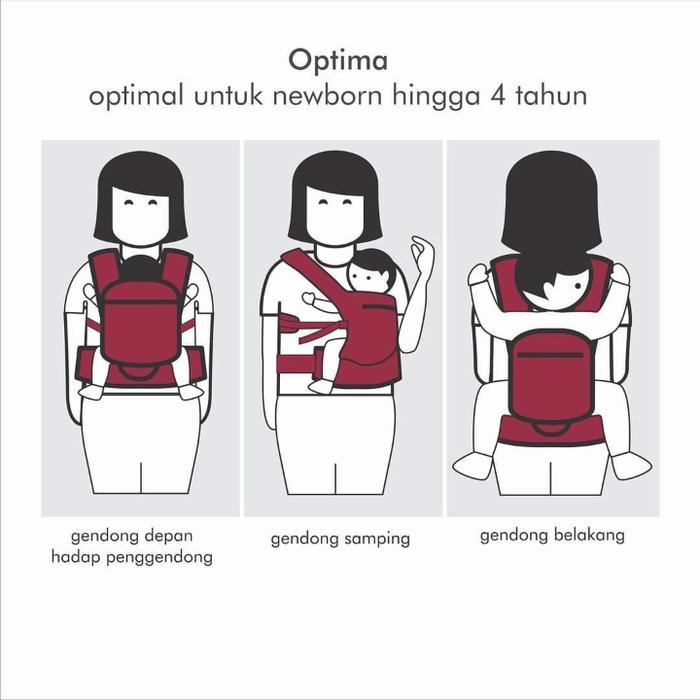 Optima
optimal untuk newborn hingga 4 tahun

gendong depan
hadap penggendong

gendong samping

gendong belakang