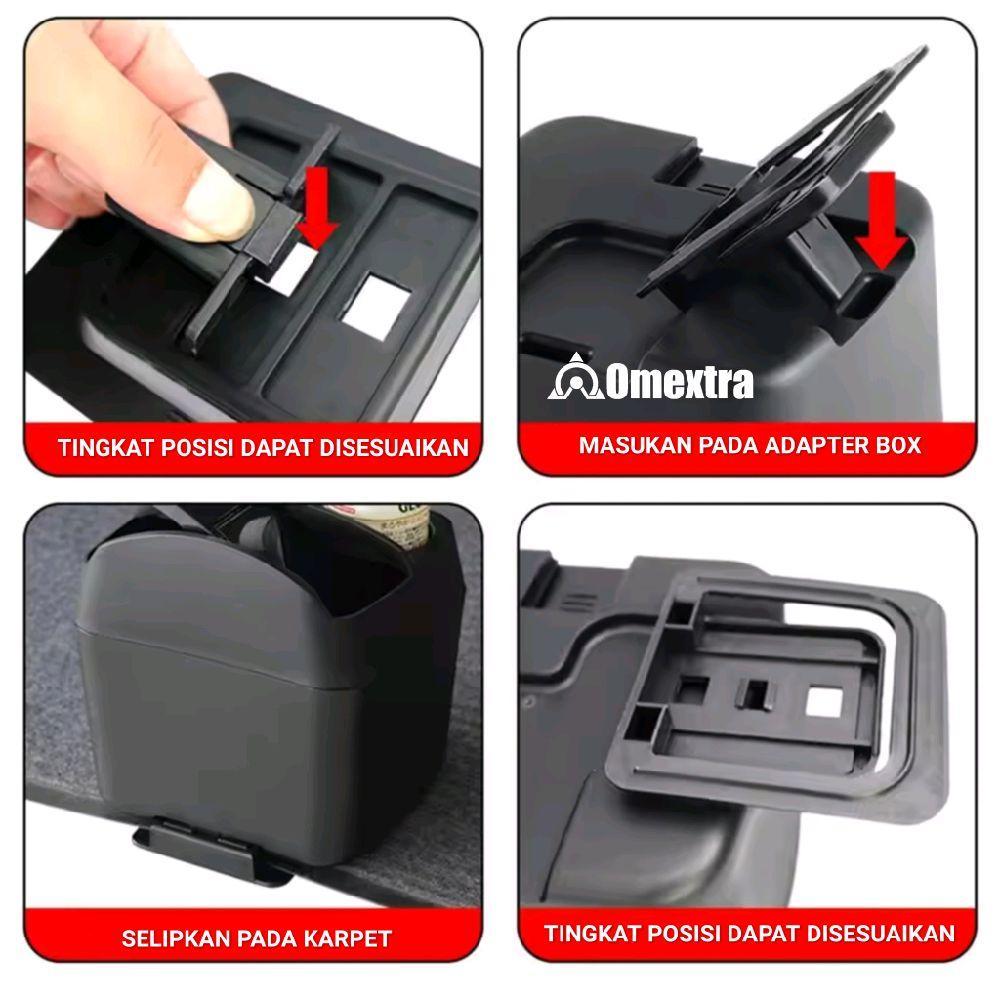 TINGKAT POSISI DAPAT DISESUAIKAN

Omextra

MASUKAN PADA ADAPTER BOX

SELIPKAN PADA KARPET

TINGKAT POSISI DAPAT DISESUAIKAN