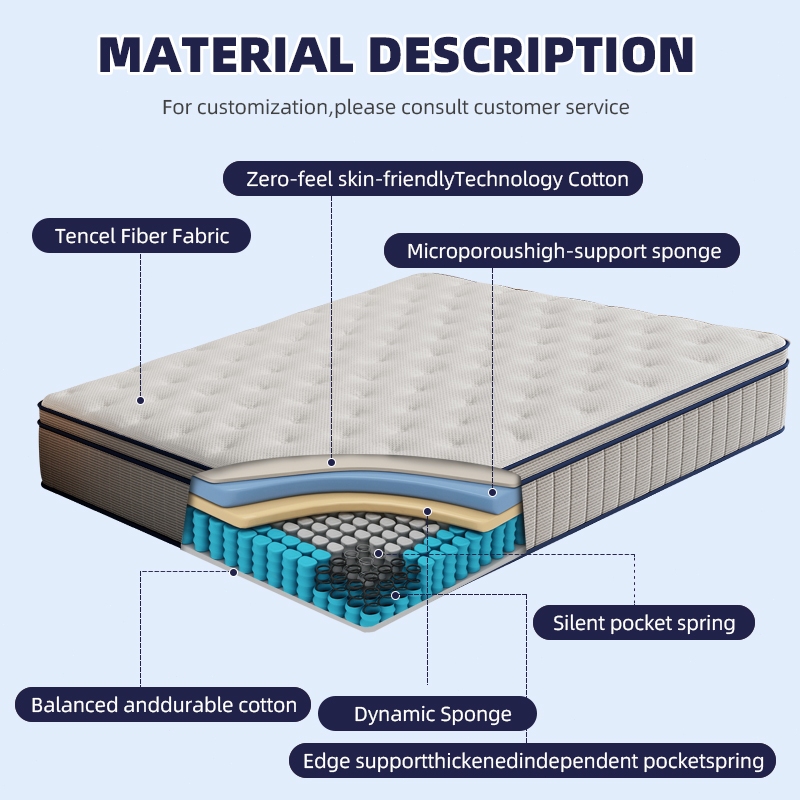 MATERIAL DESCRIPTION

For customization,please consult customer service

Zero-feel skin-friendlyTechnology Cotton

Tencel Fiber Fabric

Microporoushigh-support sponge

Silent pocket spring

Balanced anddurable cotton

Dynamic Sponge

Edge supportthickenedindependent pocketspring