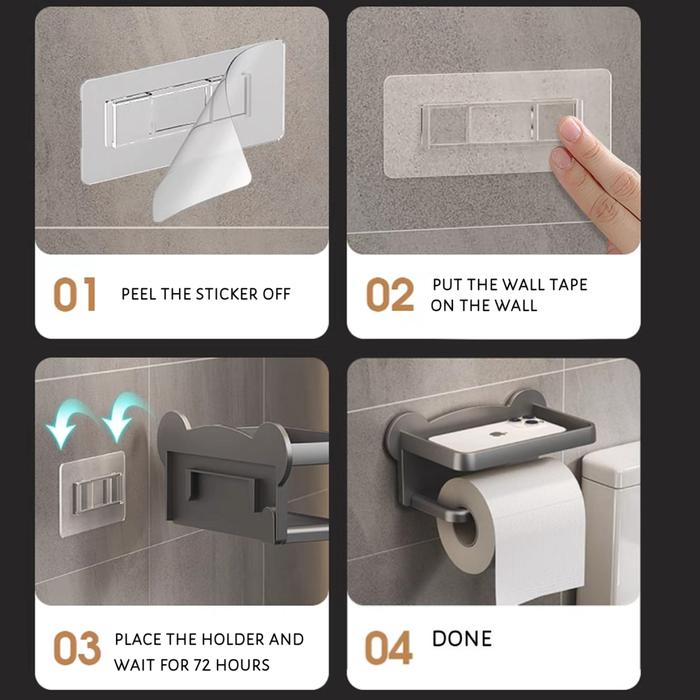 01 PEEL THE STICKER OFF

02 PUT THE WALL TAPE ON THE WALL

03 PLACE THE HOLDER AND WAIT FOR 72 HOURS

04 DONE