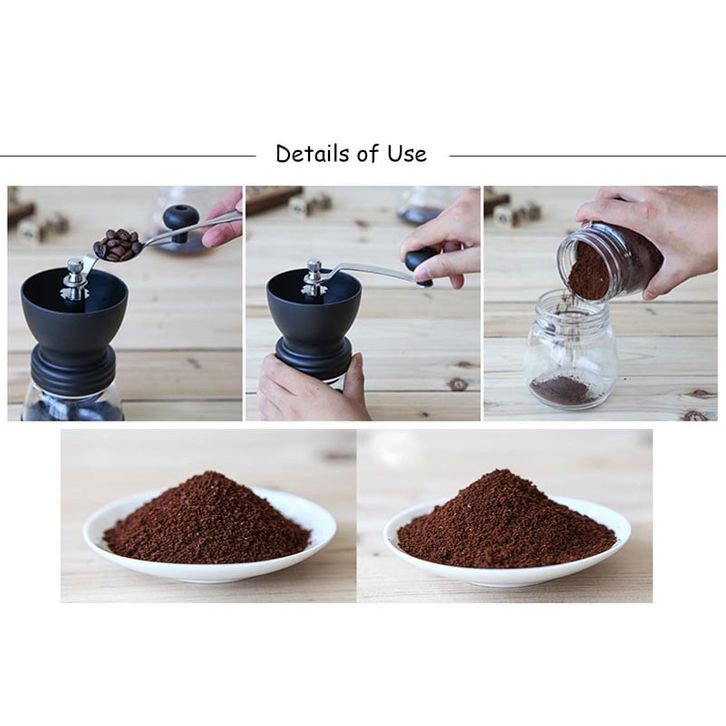 Details of Use