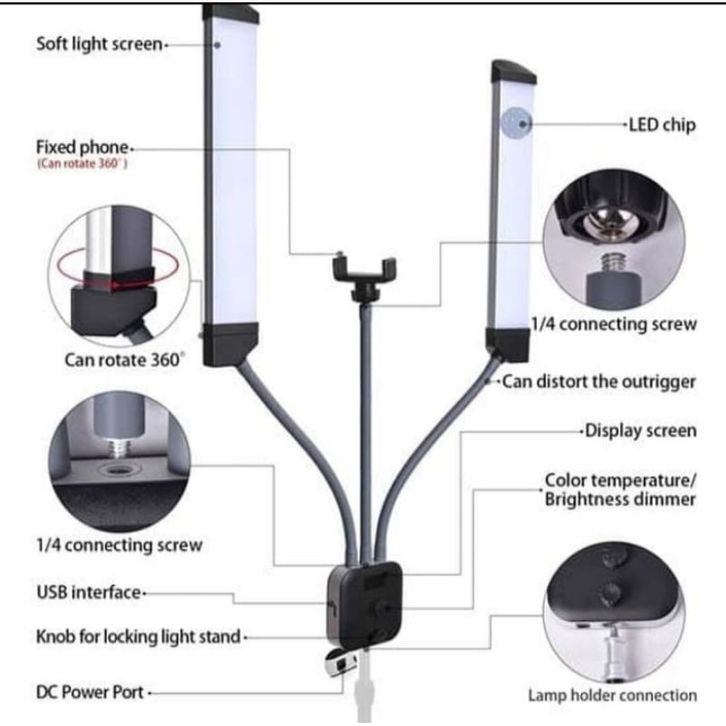 Soft light screen

Fixed phone
(Can rotate 360°)

Can rotate 360°

1/4 connecting screw

USB interface

Knob for locking light stand

DC Power Port

LED chip

1/4 connecting screw

Can distort the outrigger

Display screen

Color temperature/ Brightness dimmer

Lamp holder connection