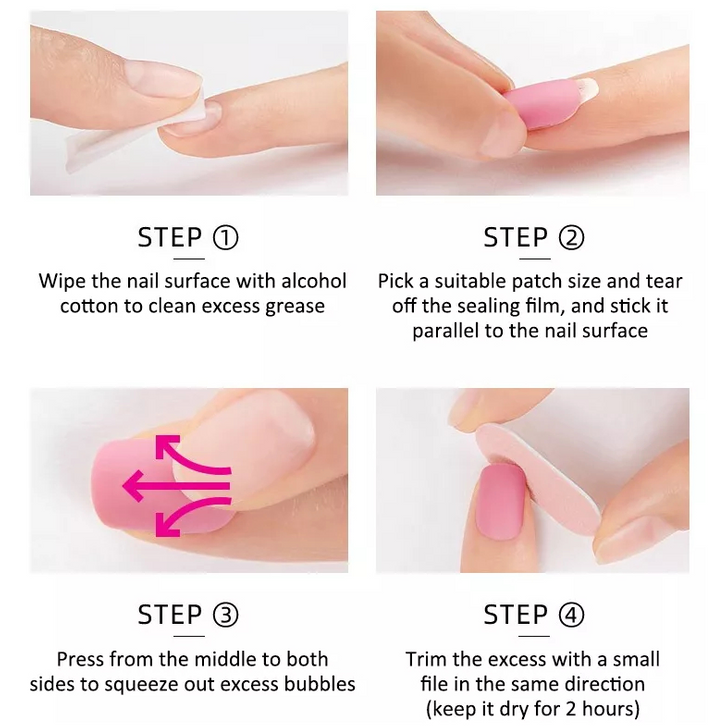 STEP ①

Wipe the nail surface with alcohol cotton to clean excess grease

STEP ②

Pick a suitable patch size and tear off the sealing film, and stick it parallel to the nail surface

STEP ③

Press from the middle to both sides to squeeze out excess bubbles

STEP ④

Trim the excess with a small file in the same direction (keep it dry for 2 hours)