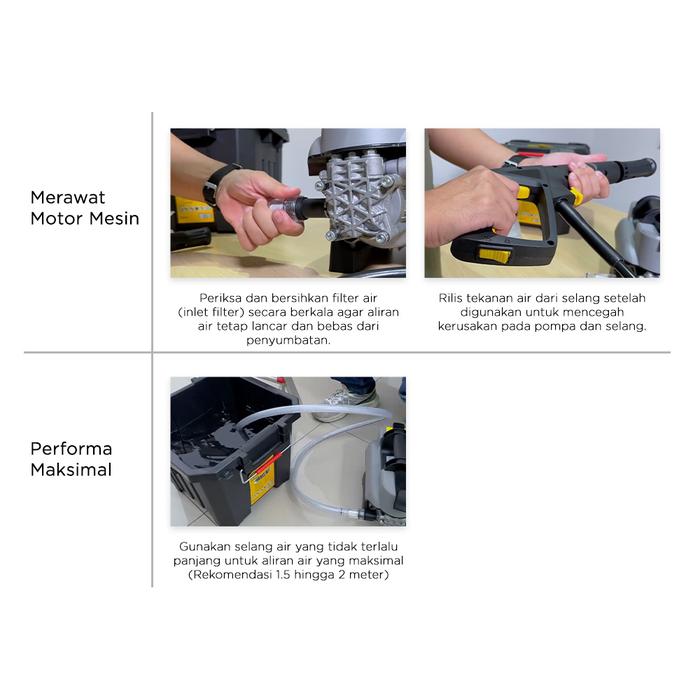 Merawat Motor Mesin

Periksa dan bersihkan filter air (inlet filter) secara berkala agar aliran air tetap lancar dan bebas dari penyumbatan.

Rilis tekanan air dari selang setelah digunakan untuk mencegah kerusakan pada pompa dan selang.

Performa Maksimal

Gunakan selang air yang tidak terlalu panjang untuk aliran air yang maksimal (Rekomendasi 1.5 hingga 2 meter)