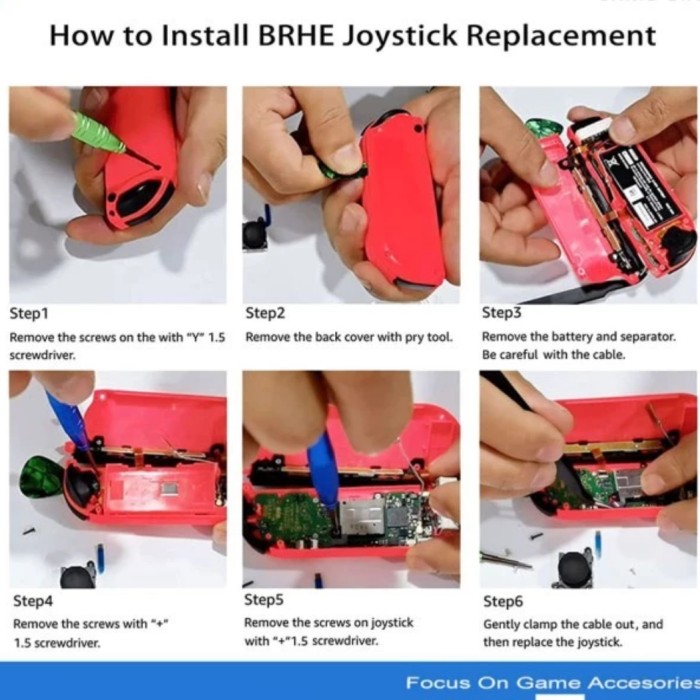 How to Install BRHE Joystick Replacement

Step1
Remove the screws on the with "Y" 1.5 screwdriver.

Step2
Remove the back cover with pry tool.

Step3
Remove the battery and separator. Be careful with the cable.

Step4
Remove the screws with "+" 1.5 screwdriver.

Step5
Remove the screws on joystick with "+"1.5 screwdriver.

Step6
Gently clamp the cable out, and then replace the joystick.

Focus On Game Accesories