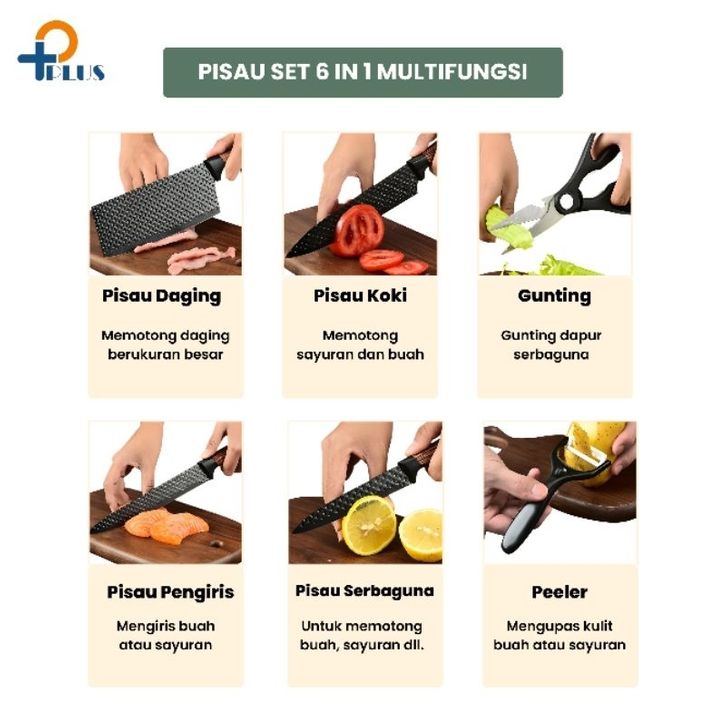 PLUS

PISAU SET 6 IN 1 MULTIFUNGSI

Pisau Daging

Memotong daging berukuran besar

Pisau Koki

Memotong sayuran dan buah

Gunting

Gunting dapur serbaguna

Pisau Pengiris

Mengiris buah atau sayuran

Pisau Serbaguna

Untuk memotong buah, sayuran dll.

Peeler

Mengupas kulit buah atau sayuran