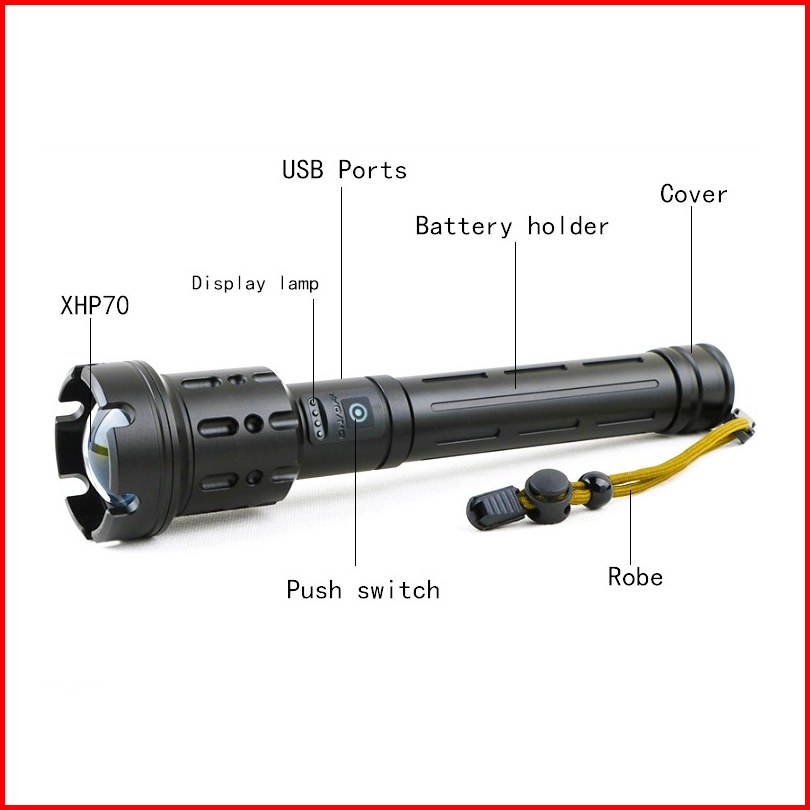 USB Ports

Cover

Battery holder

Display lamp

XHP70

Push switch

Robe