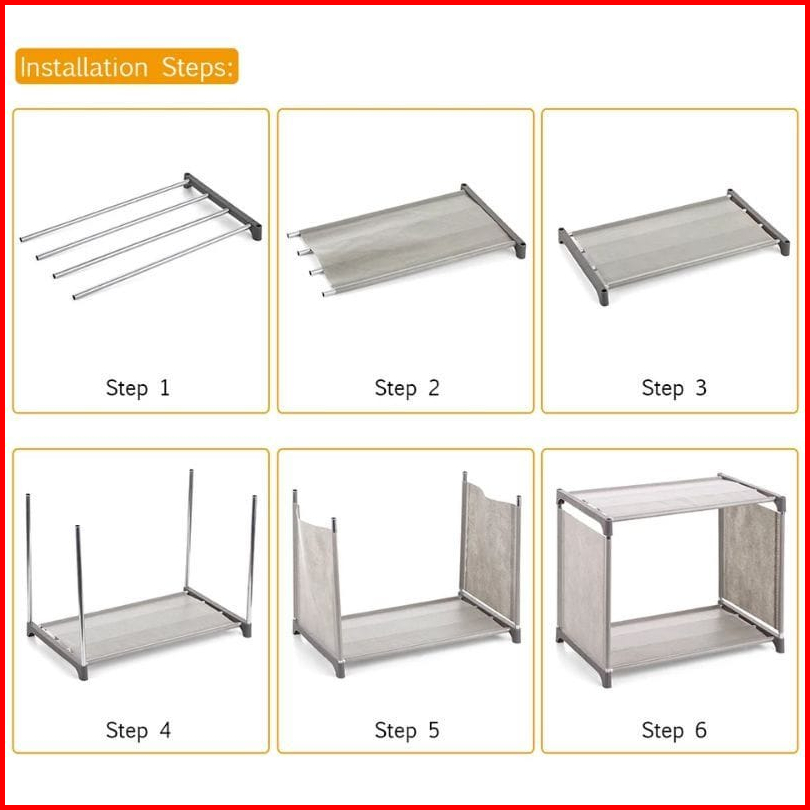 Installation Steps:

Step 1

Step 2

Step 3

Step 4

Step 5

Step 6