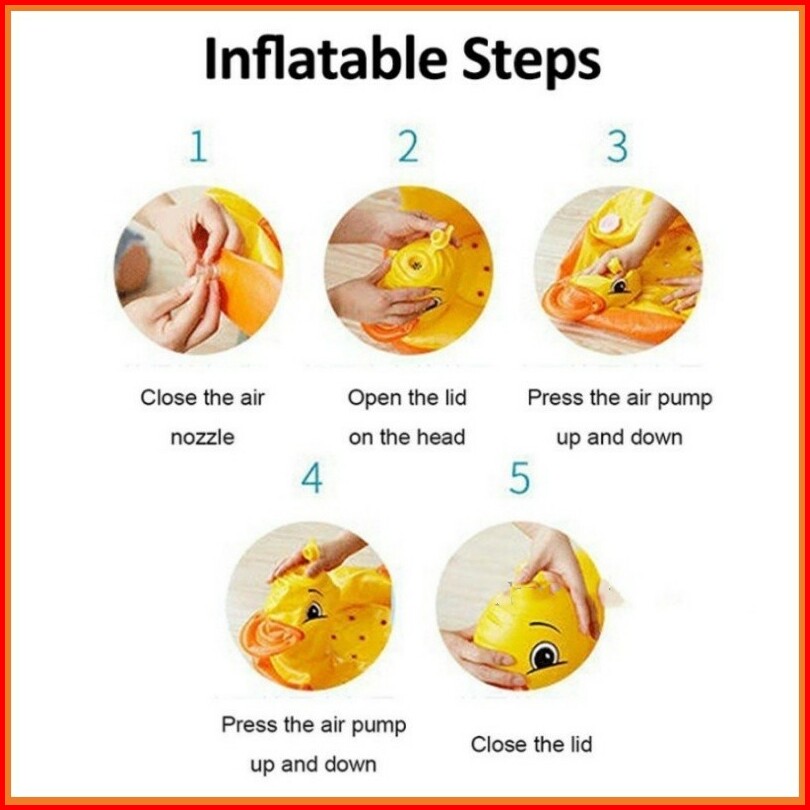 Inflatable Steps

1

Close the air nozzle

2

Open the lid on the head

3

Press the air pump up and down

4

Press the air pump up and down

5

Close the lid