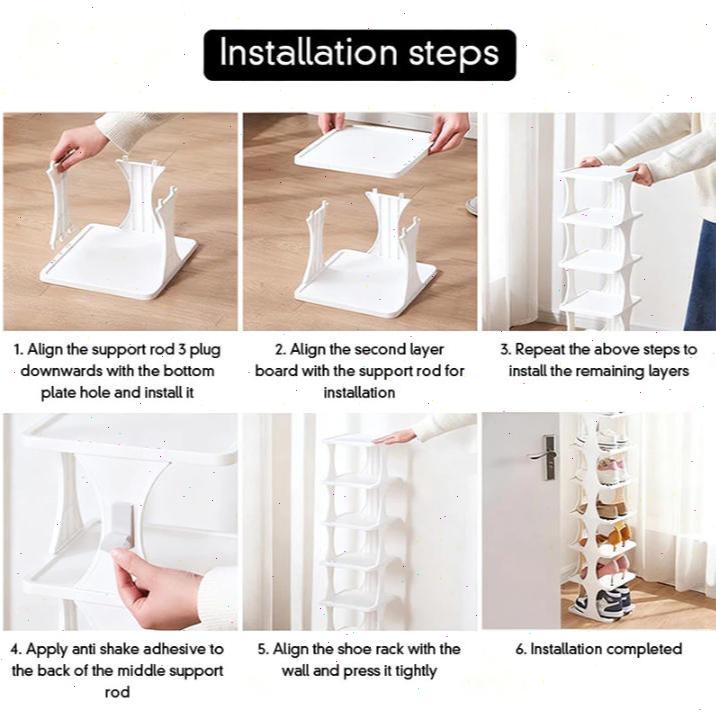 Installation steps

1. Align the support rod 3 plug downwards with the bottom plate hole and install it

2. Align the second layer board with the support rod for installation

3. Repeat the above steps to install the remaining layers

4. Apply anti shake adhesive to the back of the middle support rod

5. Align the shoe rack with the wall and press it tightly

6. Installation completed