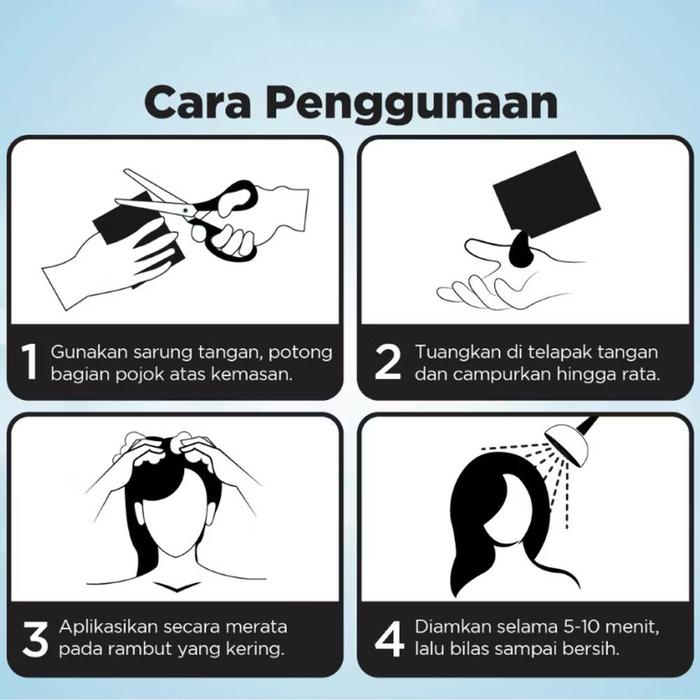 Cara Penggunaan

1 Gunakan sarung tangan, potong bagian pojok atas kemasan.

2 Tuangkan di telapak tangan dan campurkan hingga rata.

3 Aplikasikan secara merata pada rambut yang kering.

4 Diamkan selama 5-10 menit, lalu bilas sampai bersih.